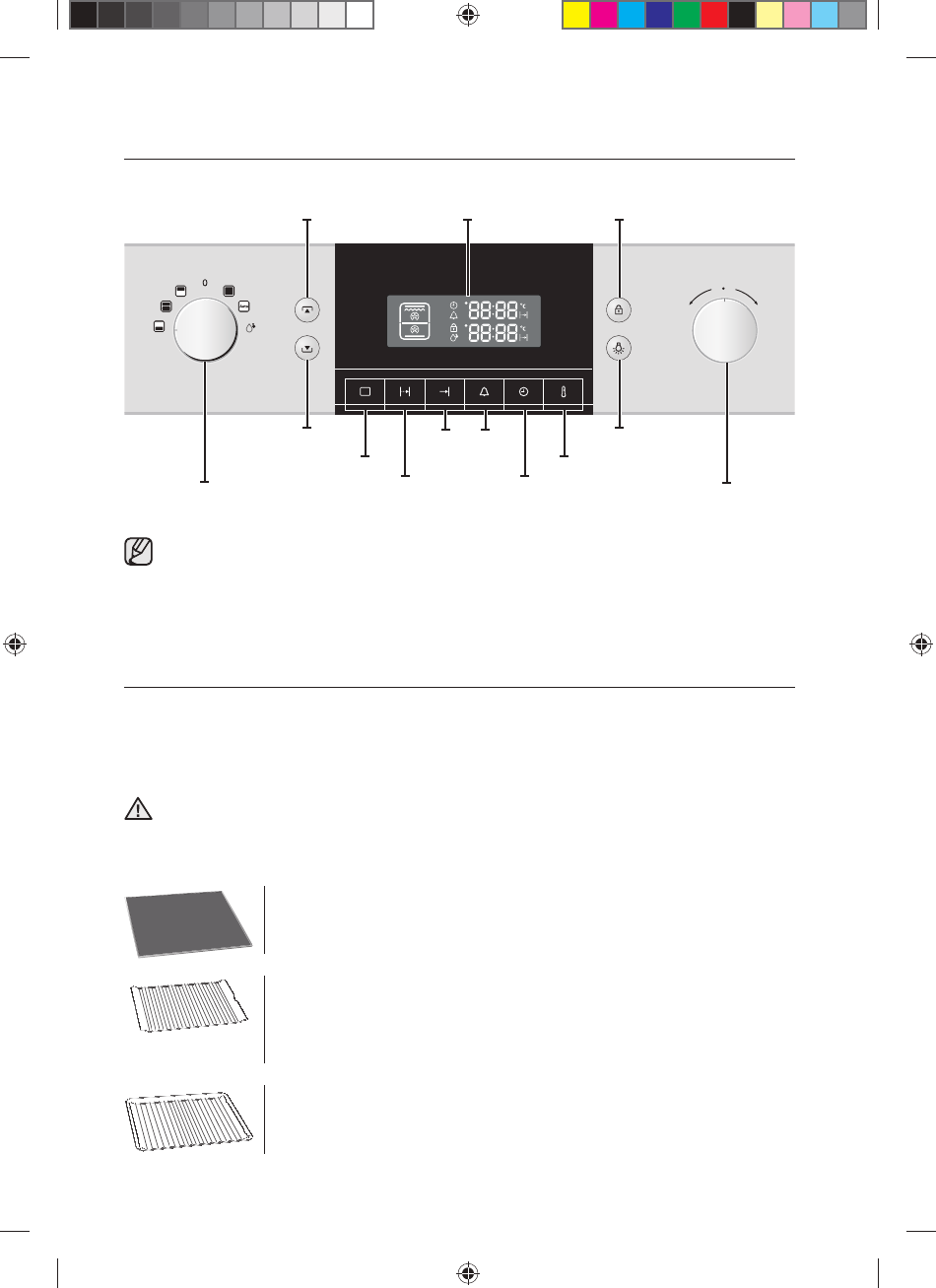 0

88:88
88:88