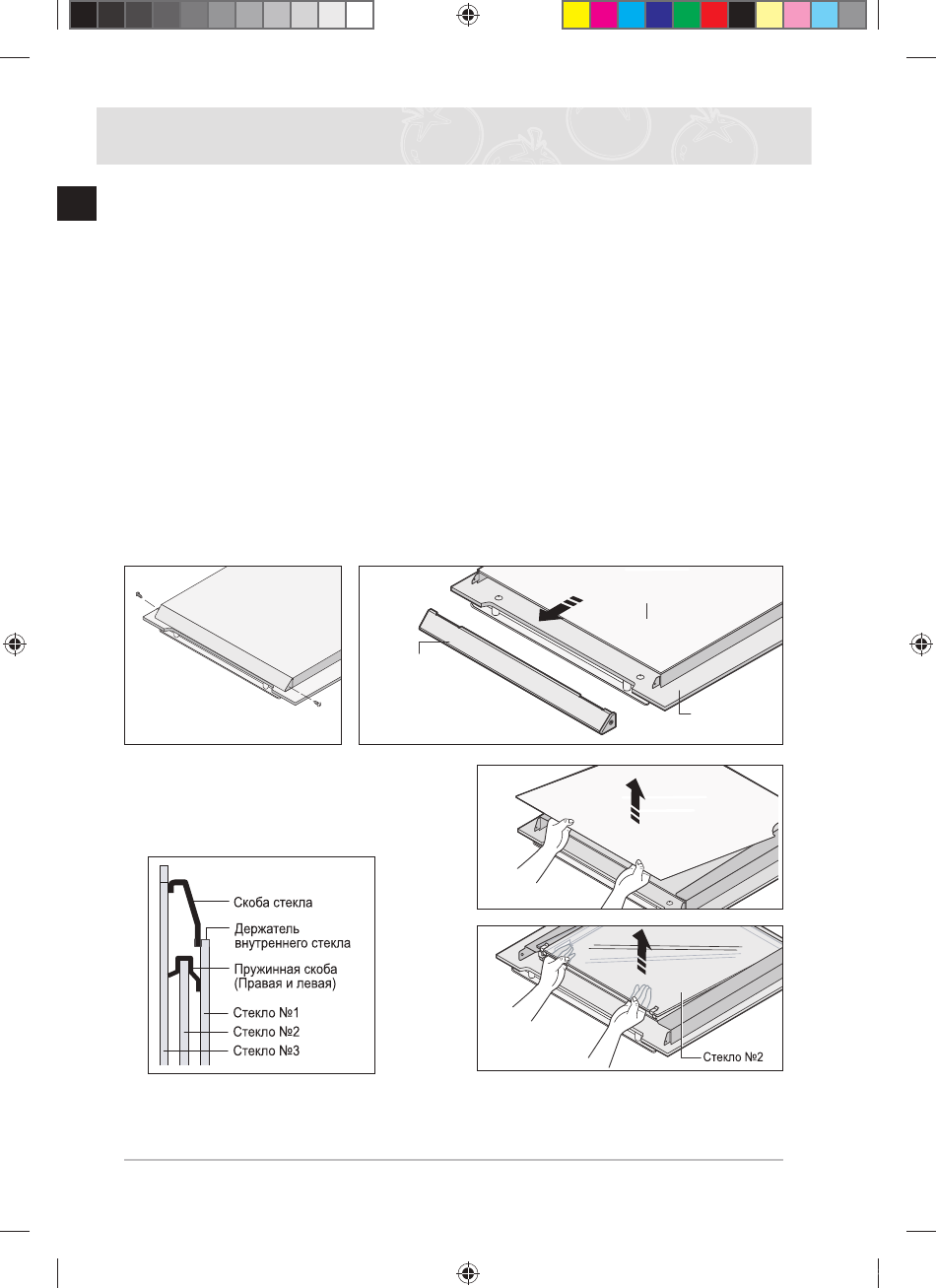 Скоба стекла
Держатель внутреннего стекла
Пружинная скоба (Правая и левая)
Стекло №1
Стекло №2
Стекло №3

Стекло №2