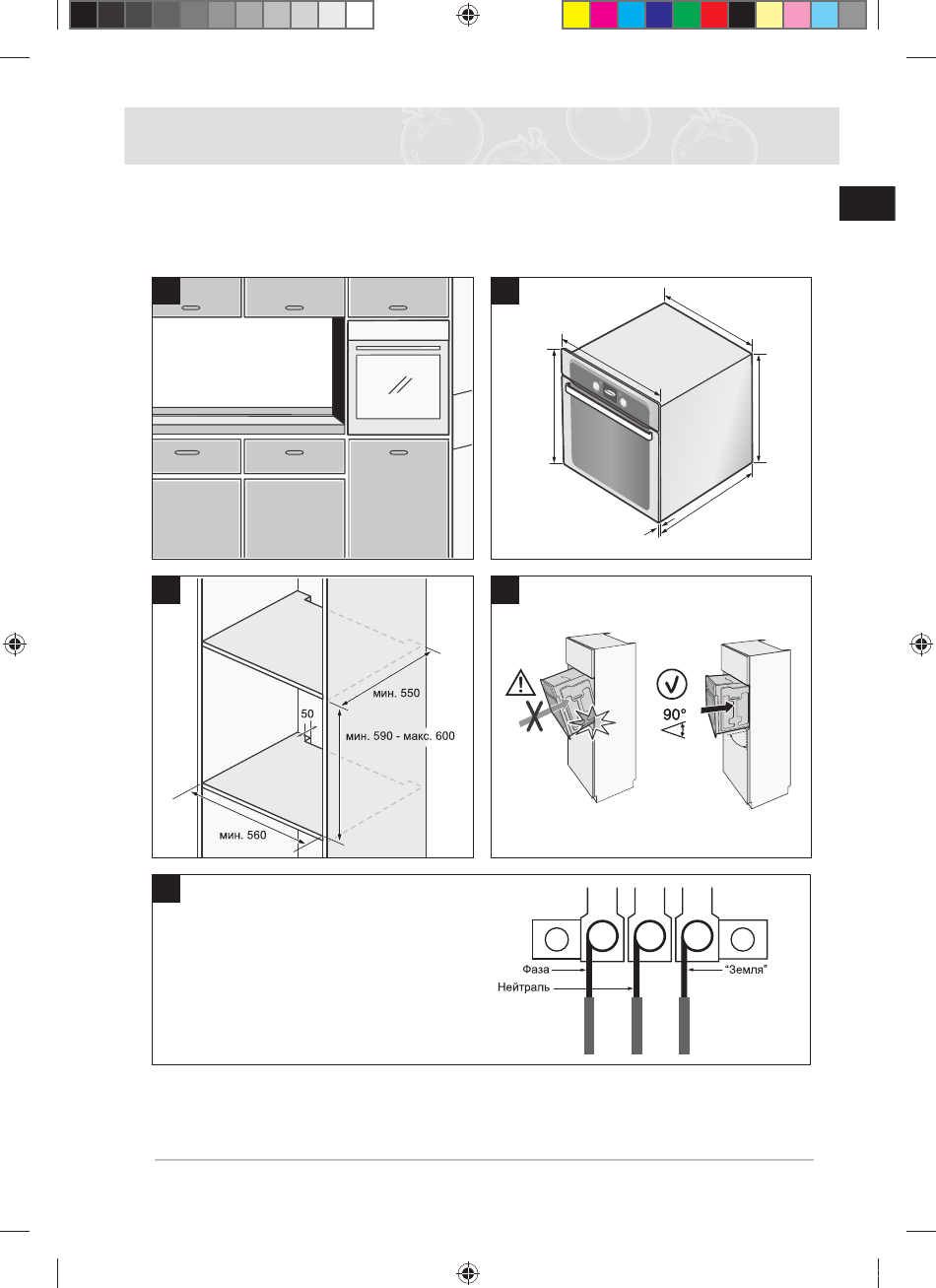 мин. 550

50

мин. 590 - макс. 600

мин. 560

90°

Фаза

Нейтраль

"Земля"