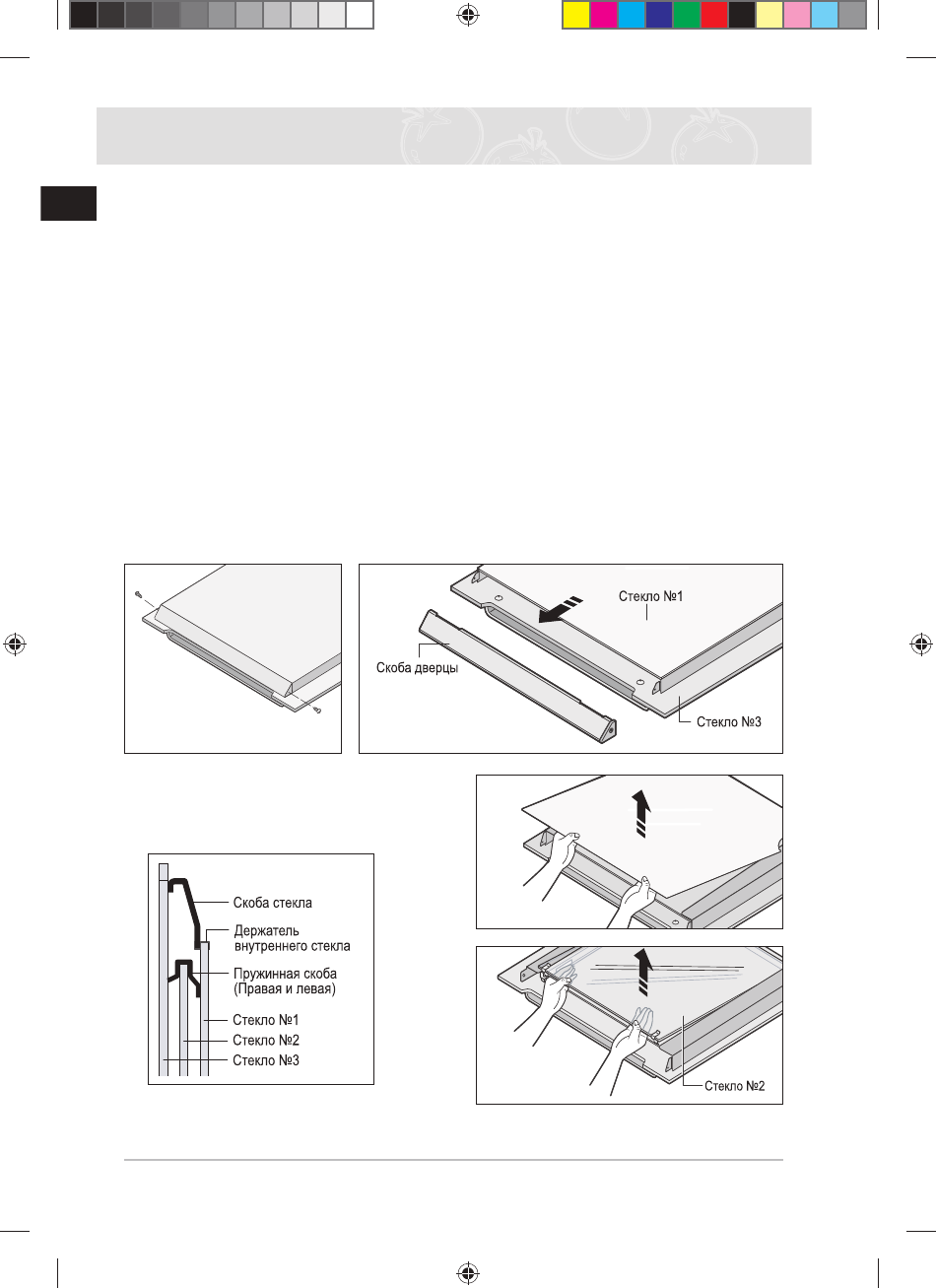 Стекло №1

Скоба дверцы

Стекло №3

Скоба стекла

Держатель внутреннего стекла

Пружинная скоба (Правая и левая)

Стекло №1

Стекло №2

Стекло №3

Стекло №2