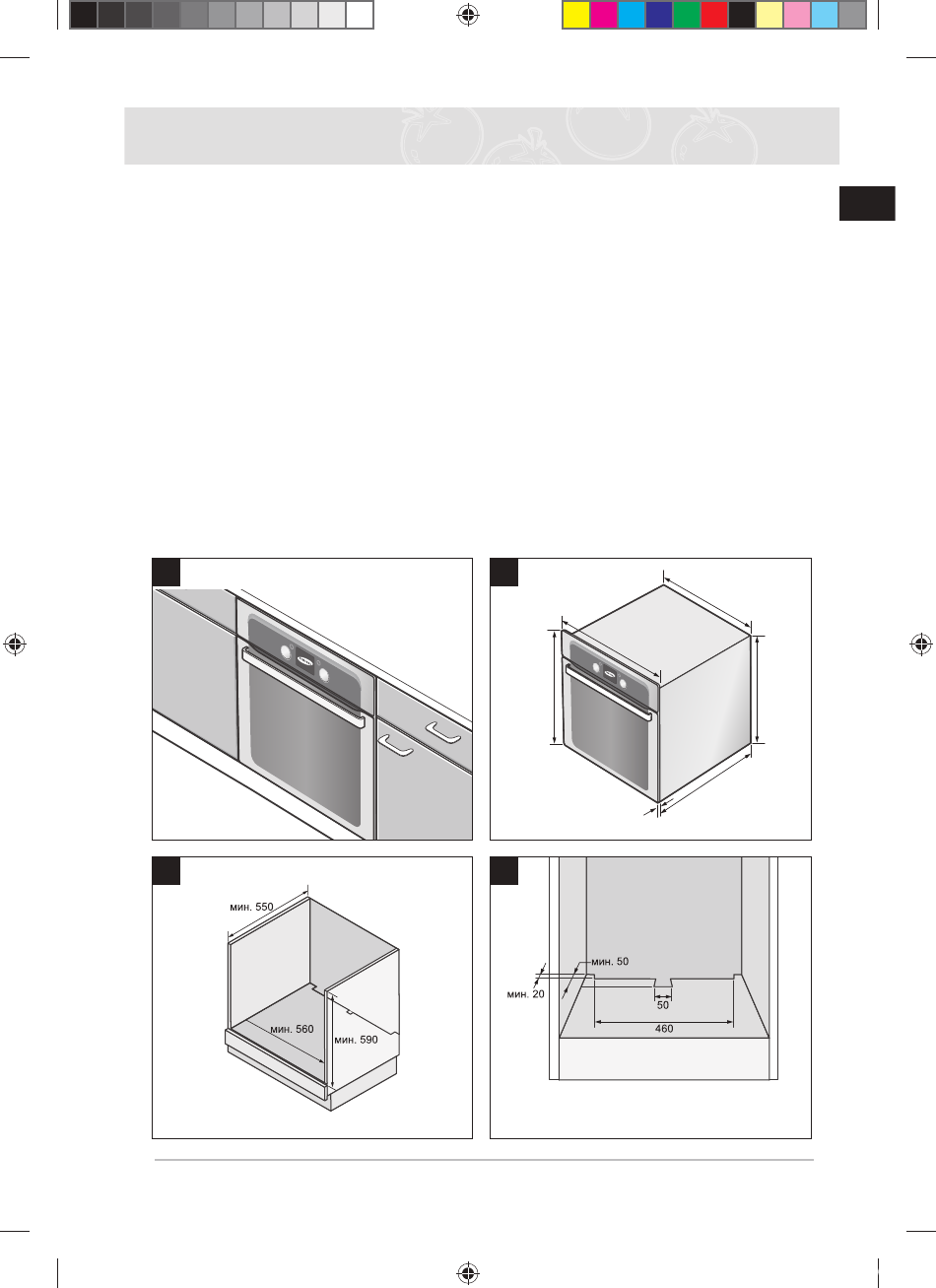 мин. 550

мин. 560

мин. 590

мин. 50

мин. 20

50

460