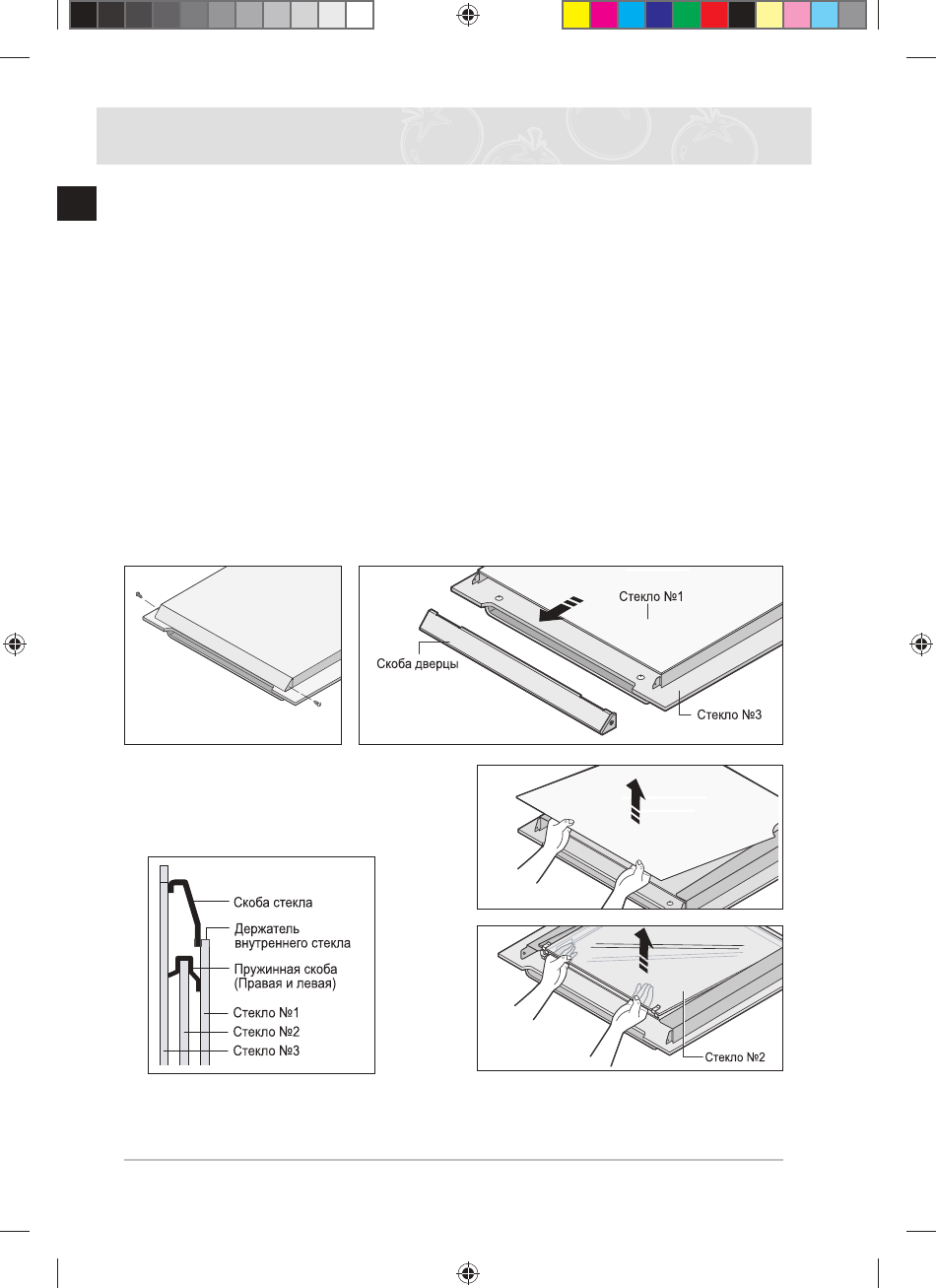 Стекло №1

Скоба дверцы

Стекло №3

Скоба стекла

Держатель внутреннего стекла

Пружинная скоба (Правая и левая)

Стекло №1

Стекло №2

Стекло №3

Стекло №2