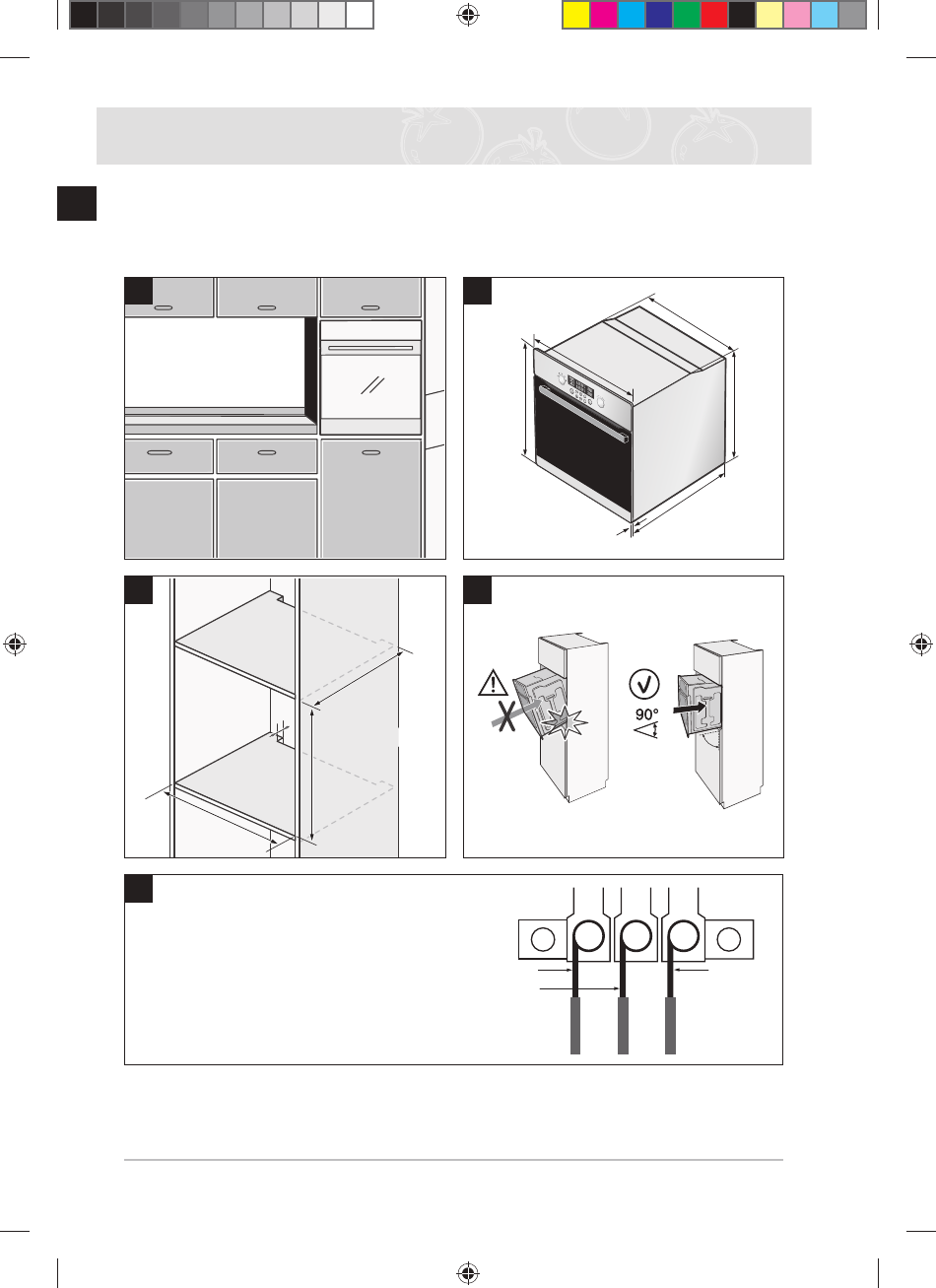 90°