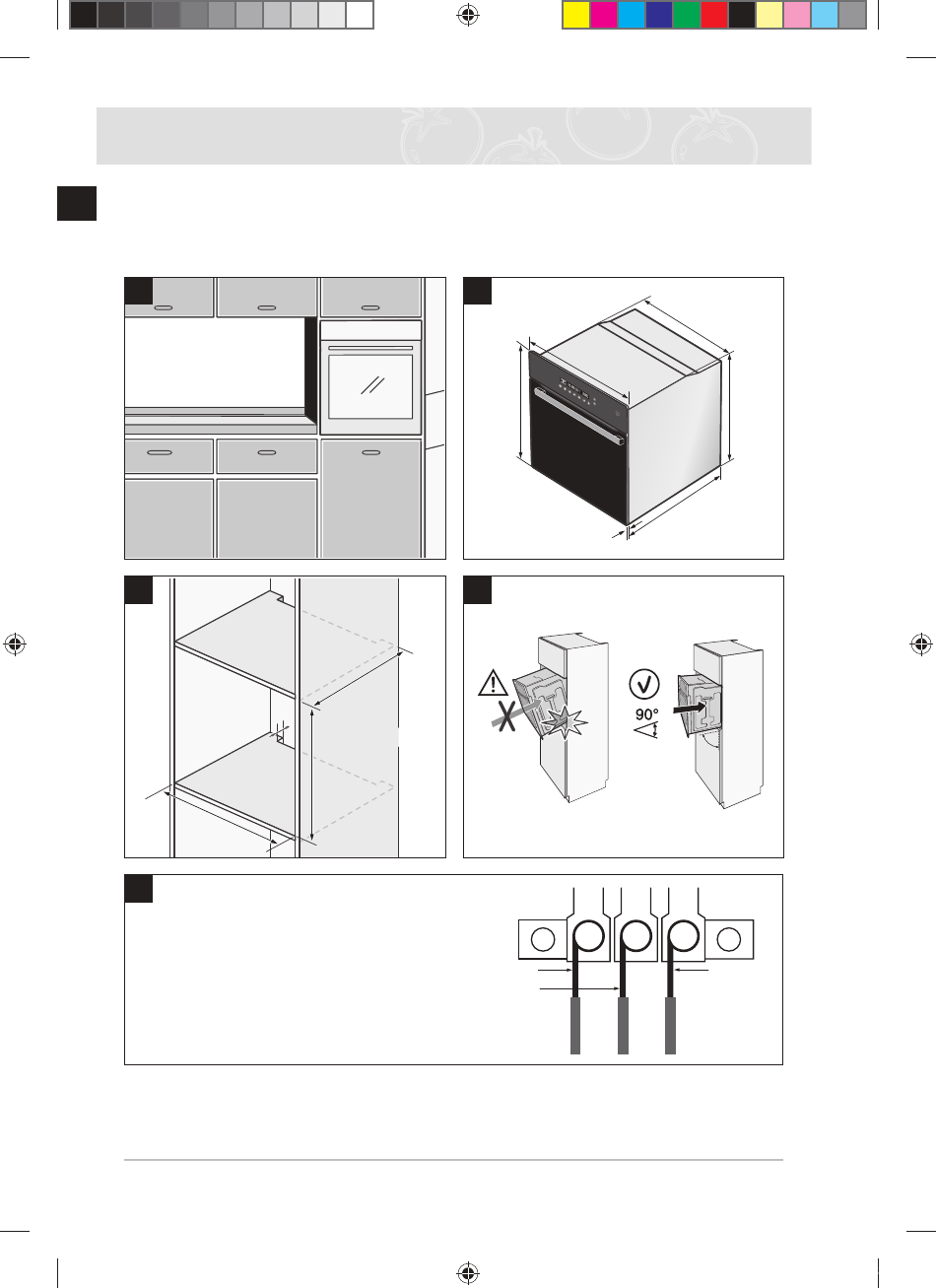 90°