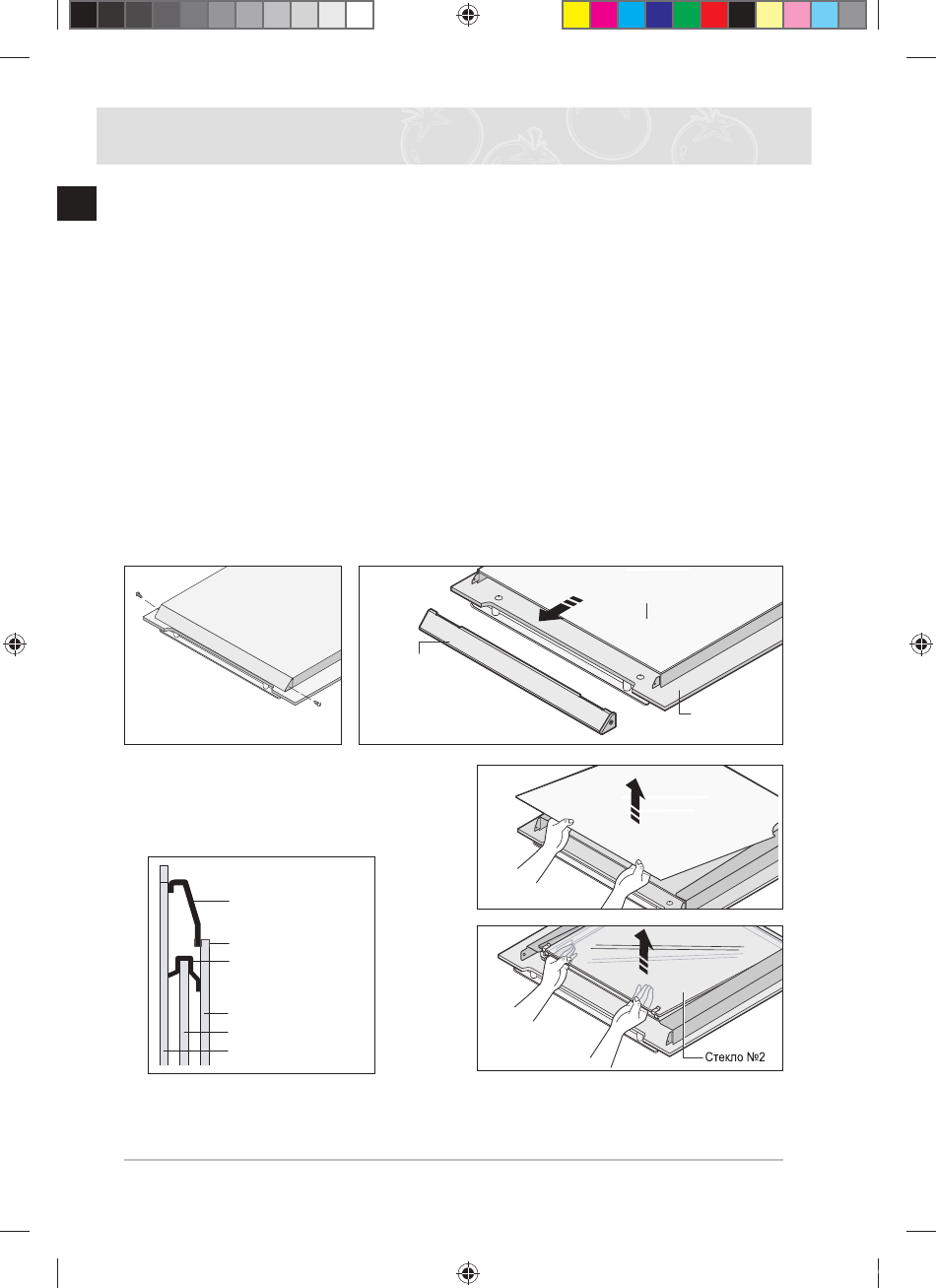 Стекло №2