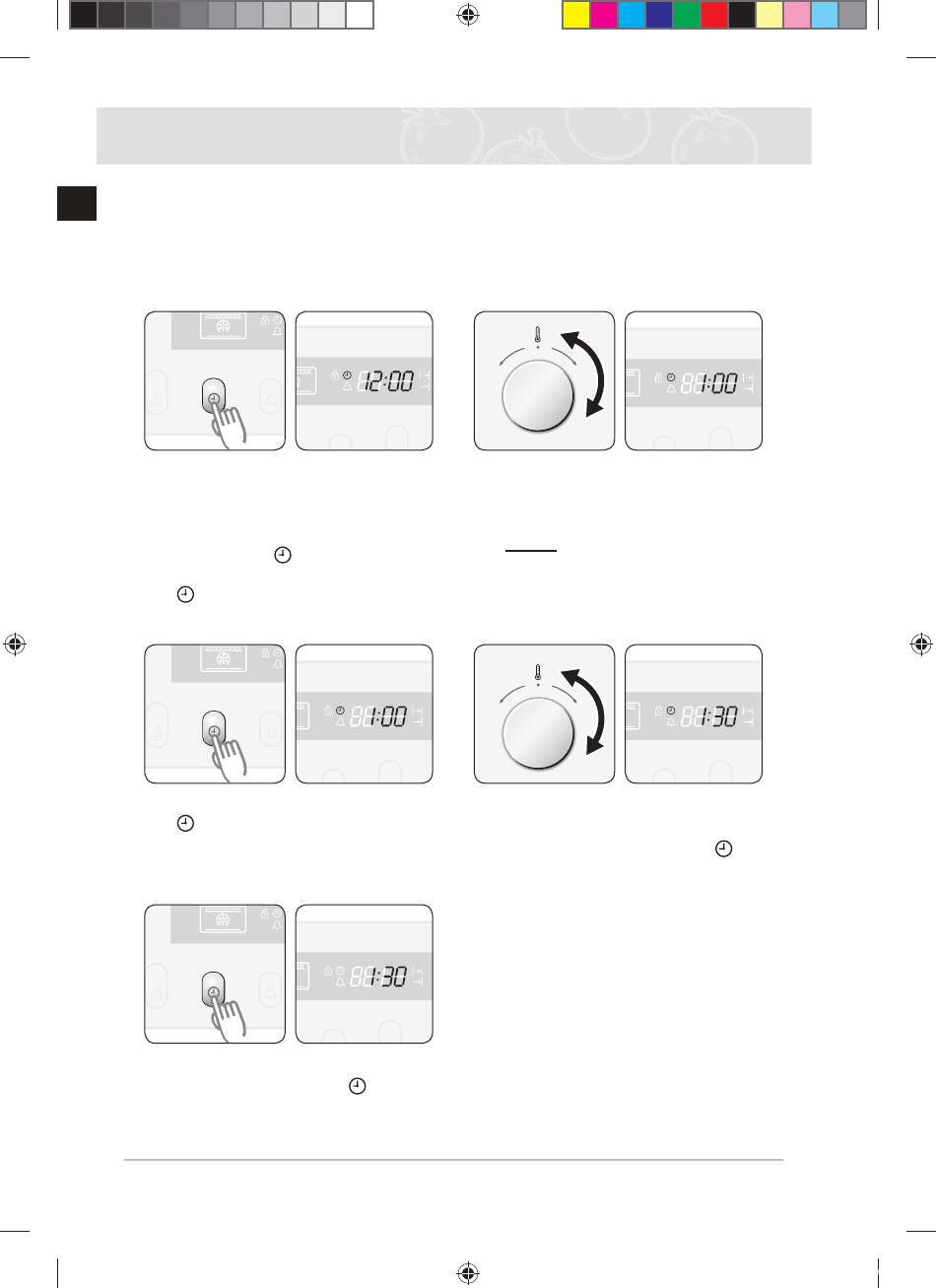 12:00

1:00

1:00

1:30

1:30