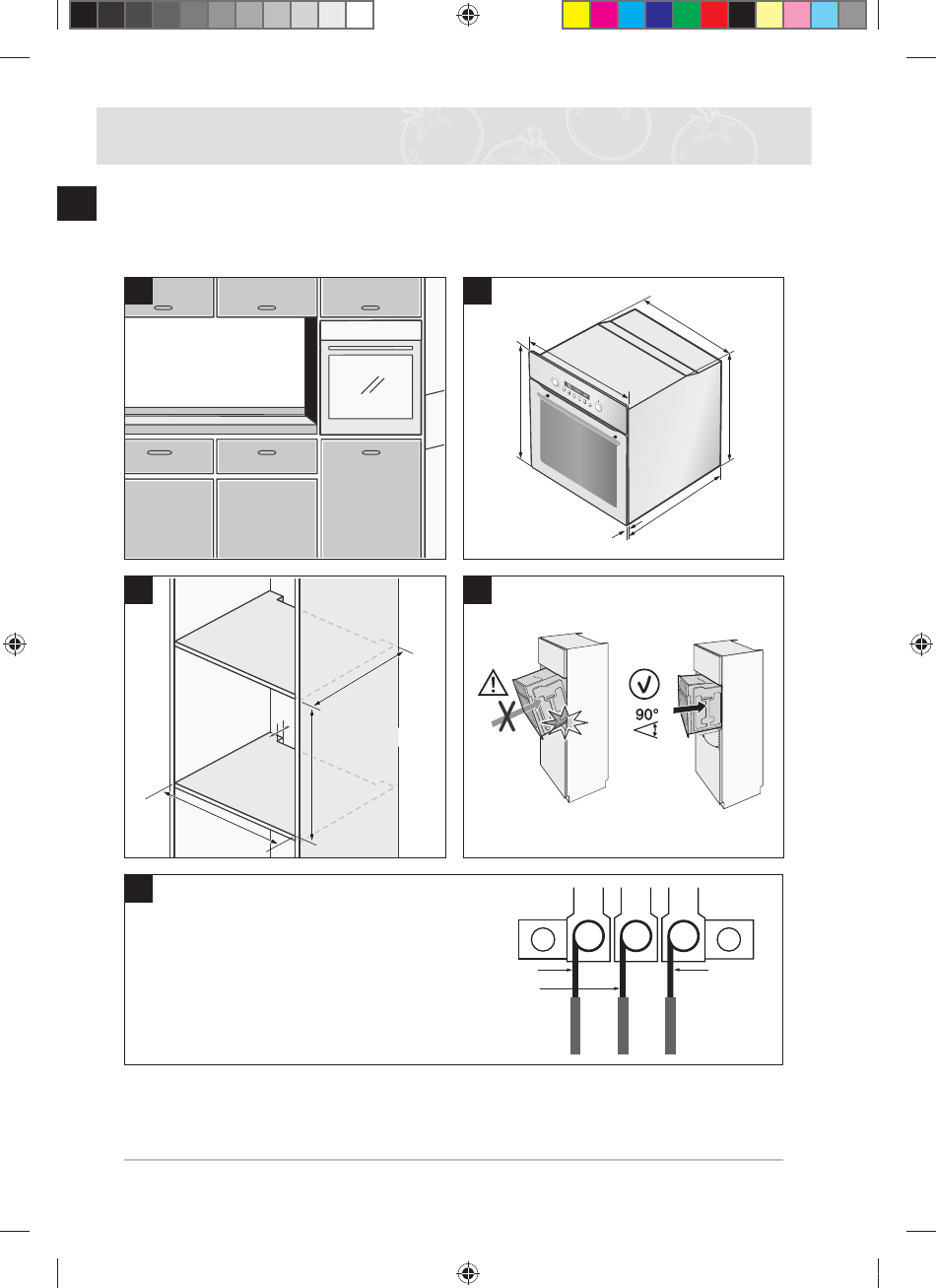 90°