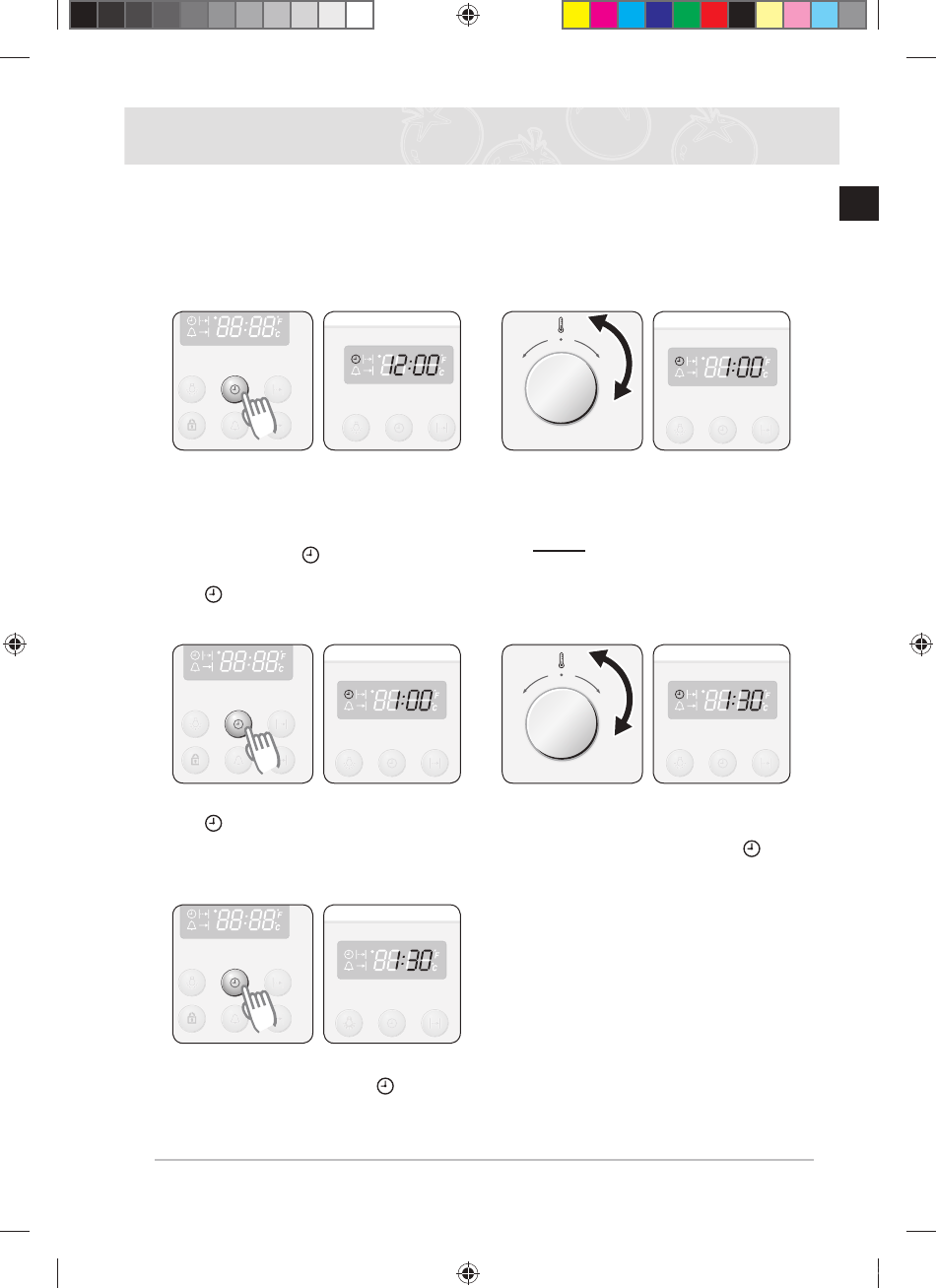 88:88 F C

12:00 F C

88:00 F C

88:88 F C

88:00 F C

88:30 F C

88:88 F C

88:30 F C