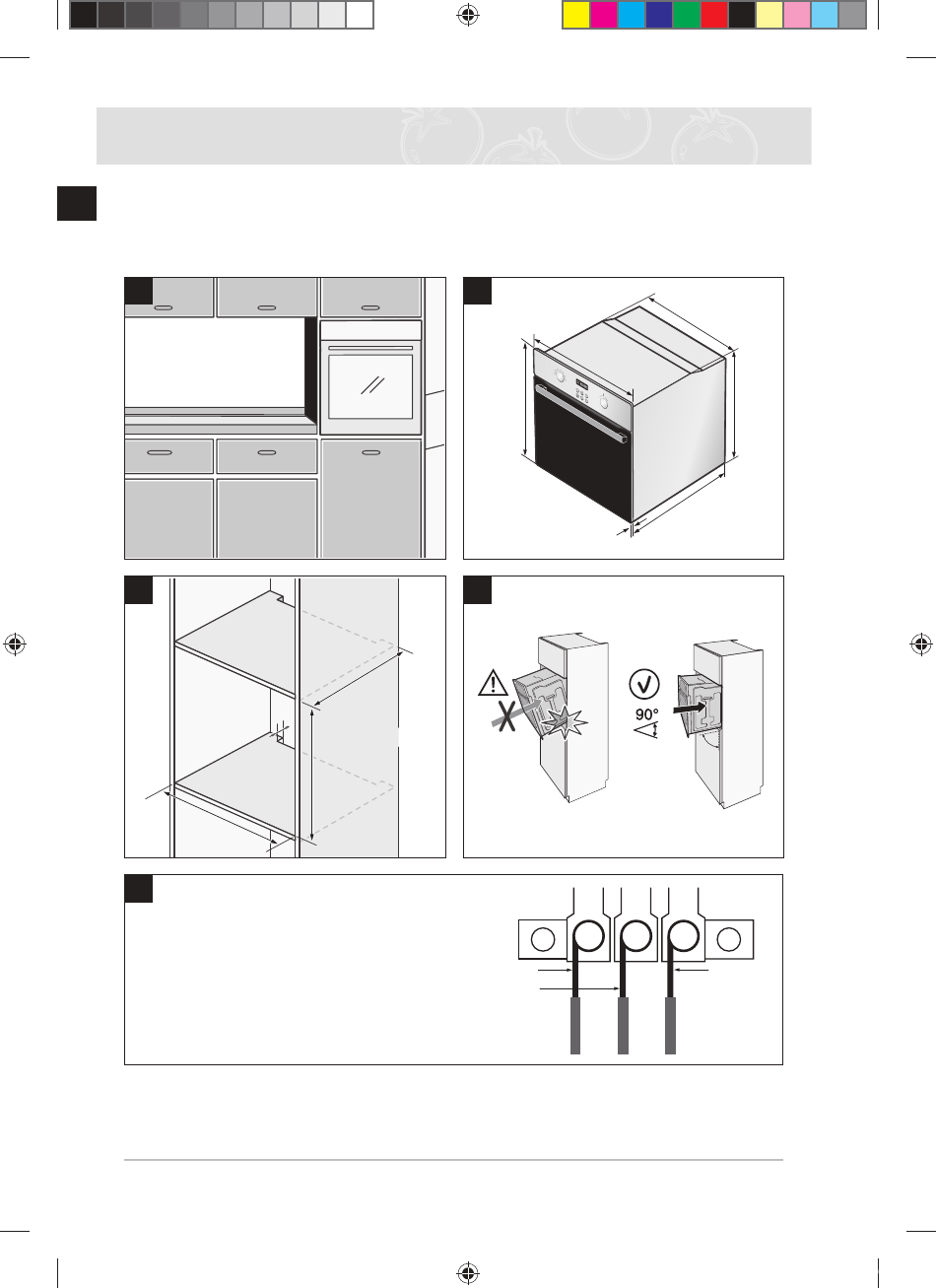 90°