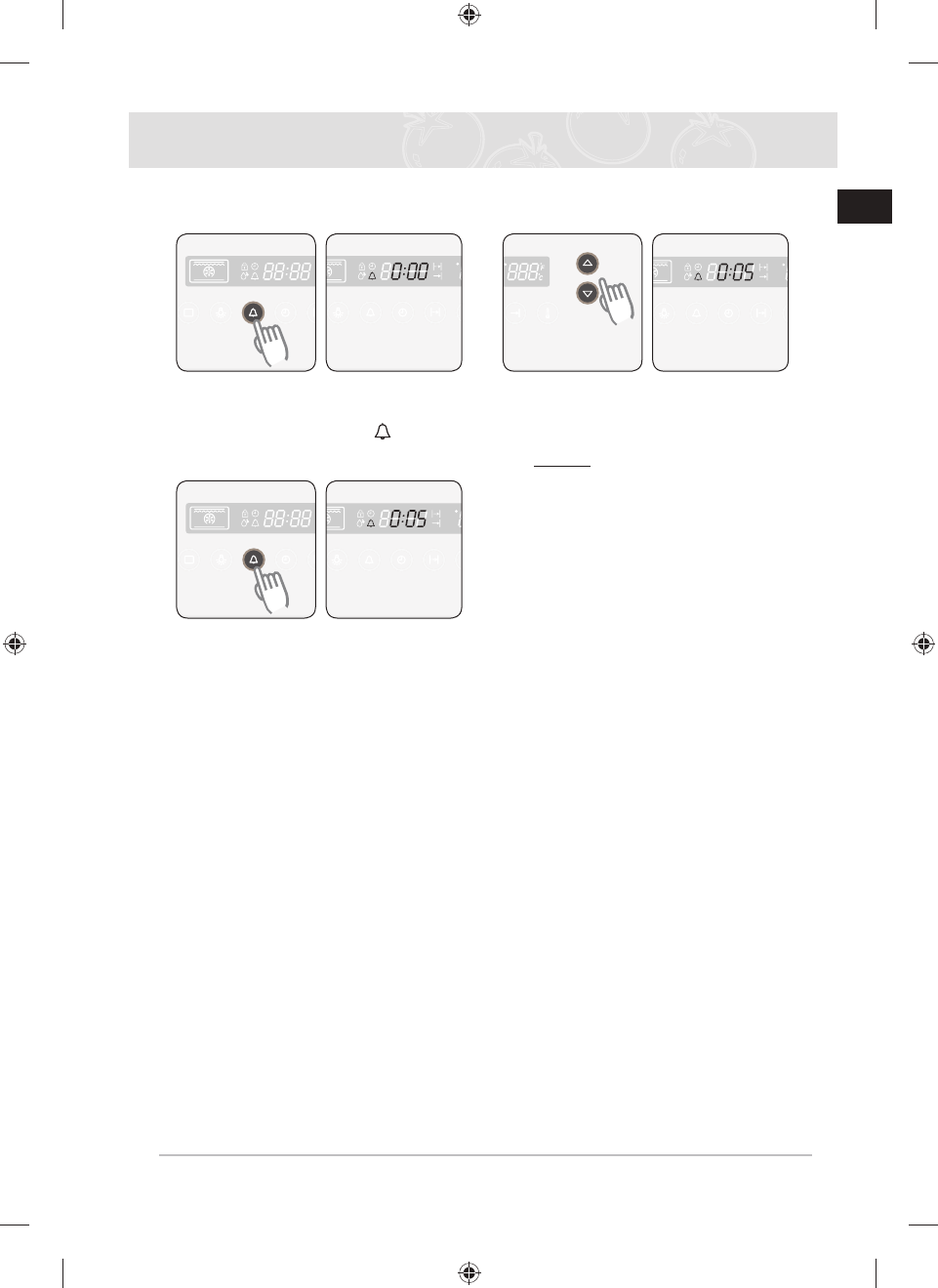 88:88

0:00

888

0:05

88:88

0:05