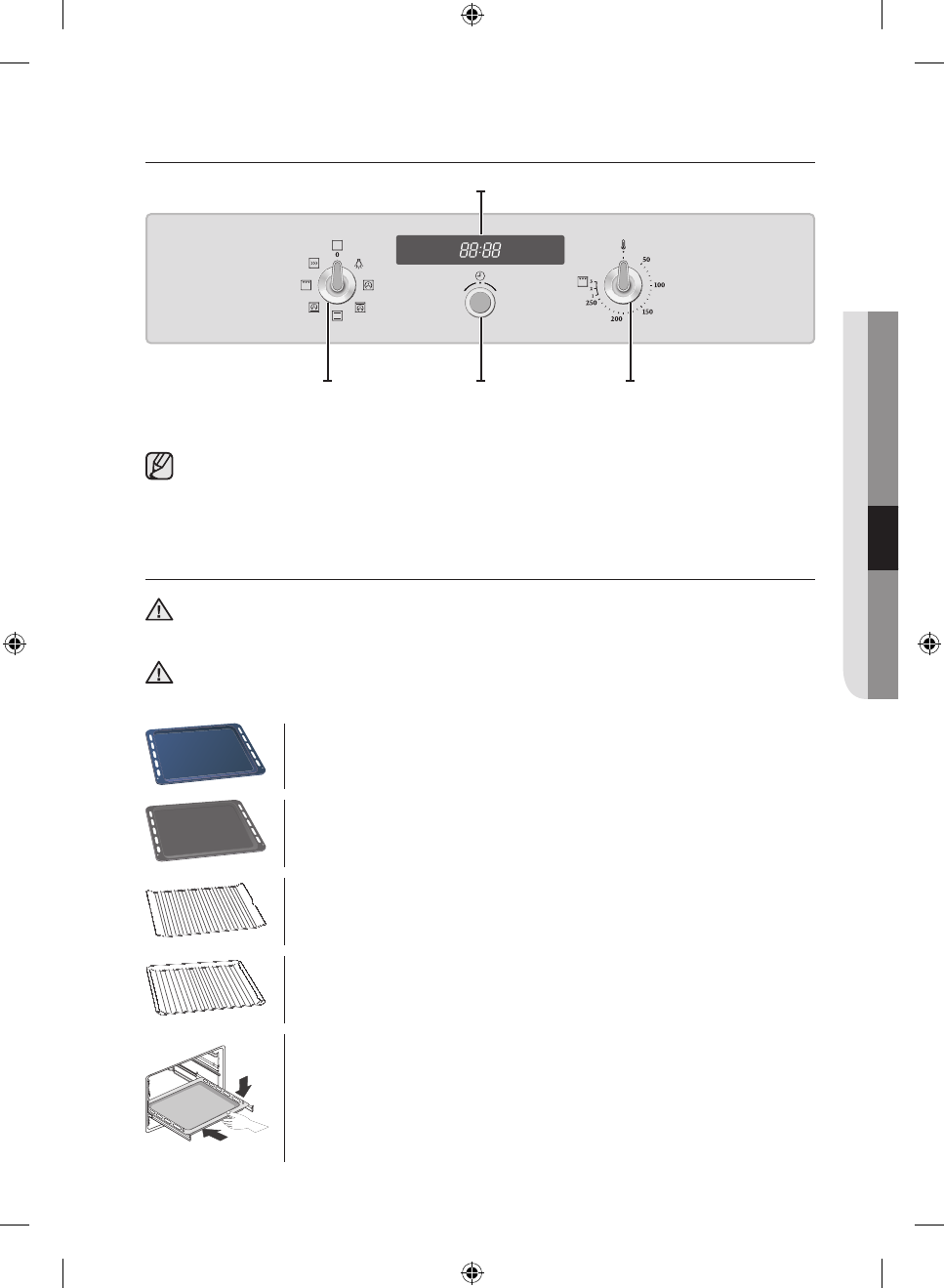 88:88

0

50
100
150
200
250