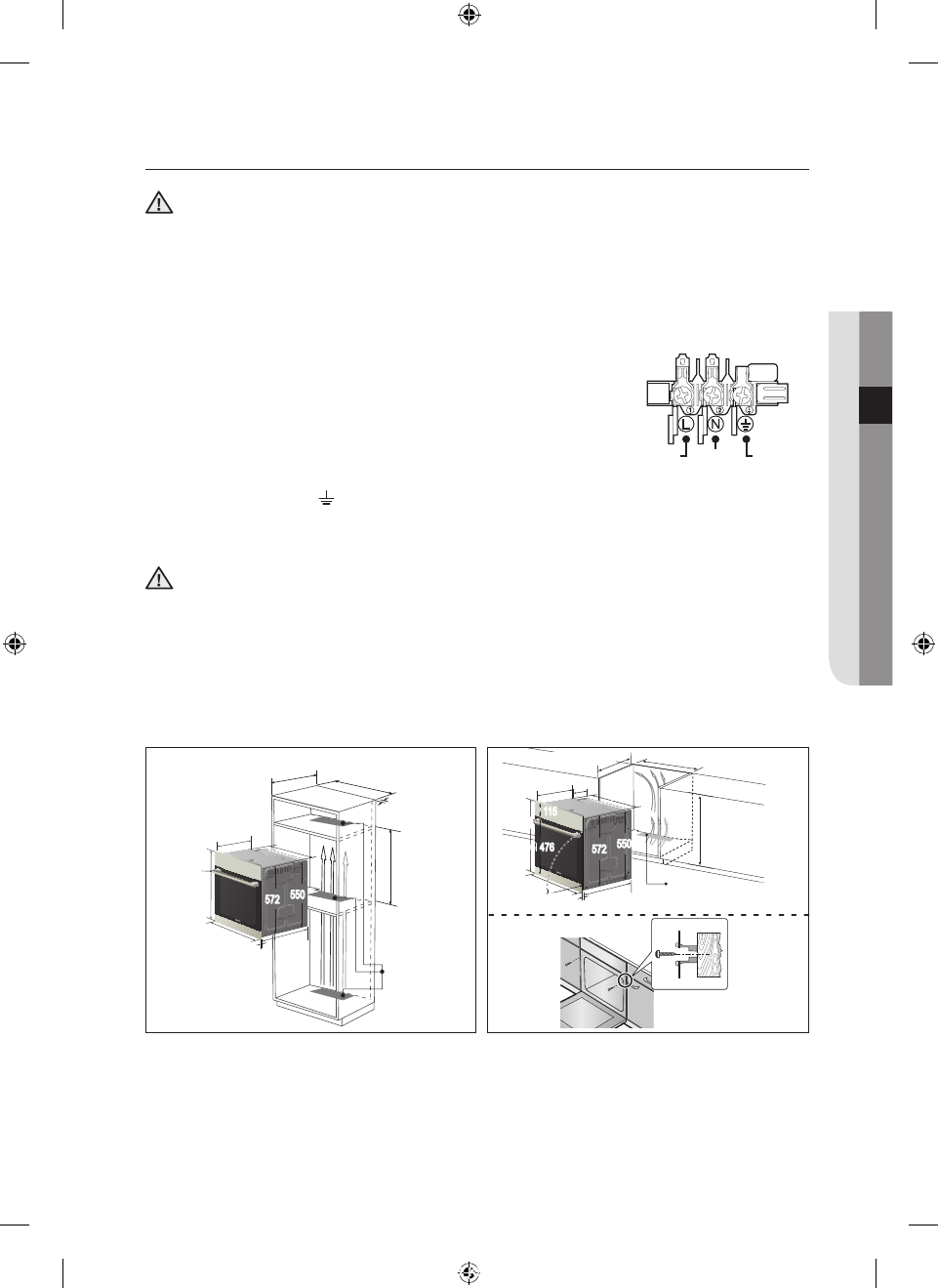 L N

572 550

115 476 572 550