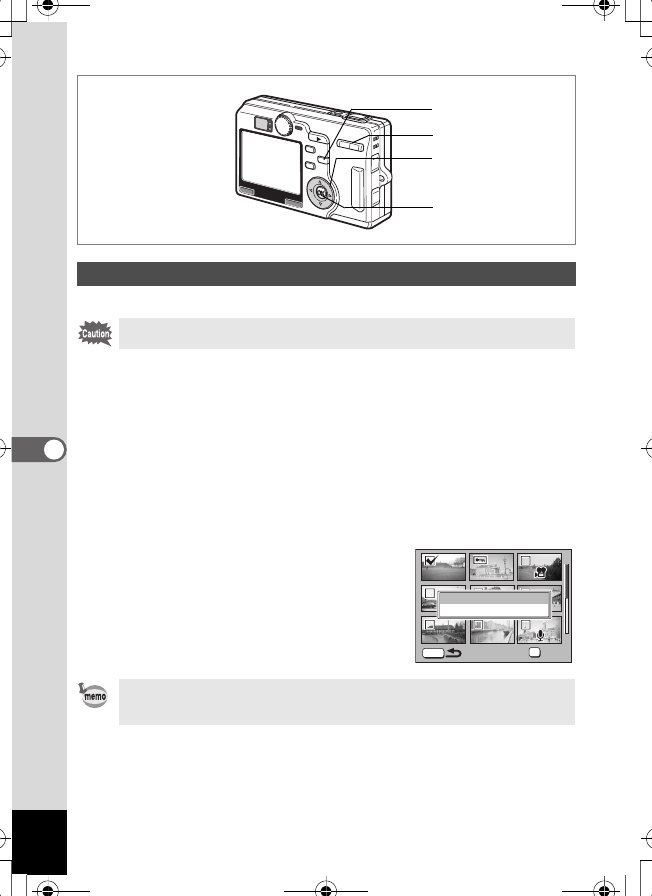 Caution

memo