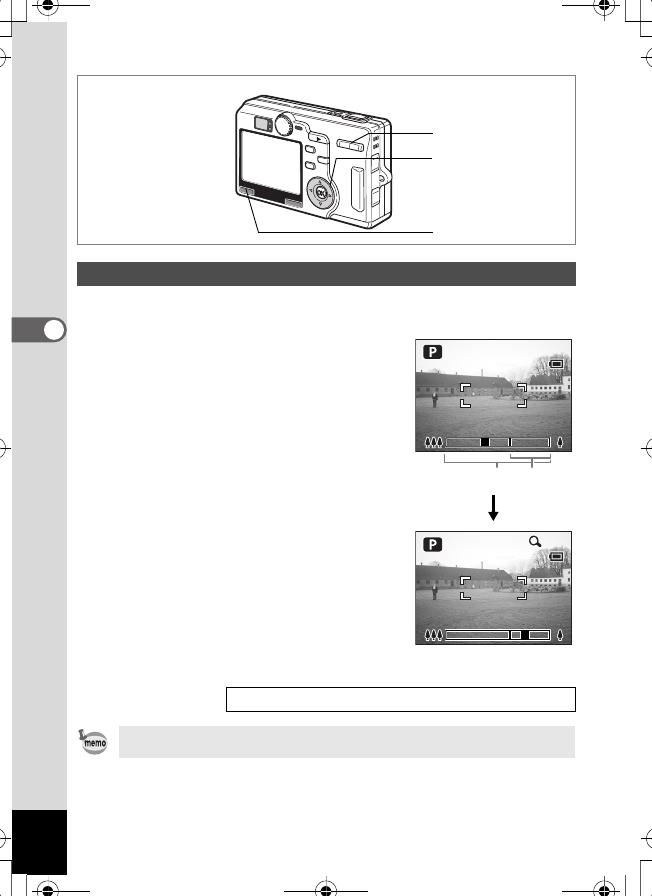 P

P

memo