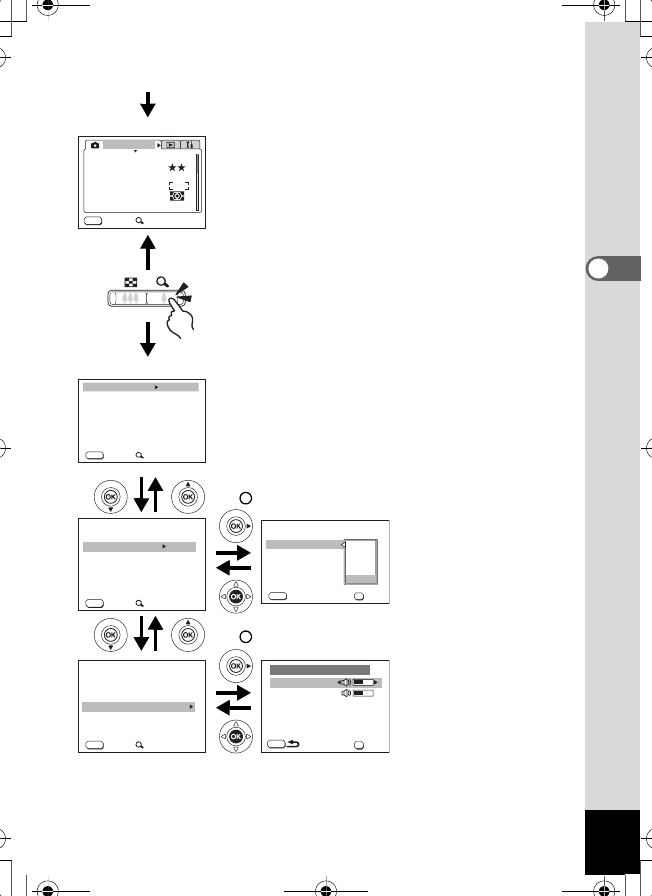 OK

OK

OK

OK

OK

OK

OK

OK