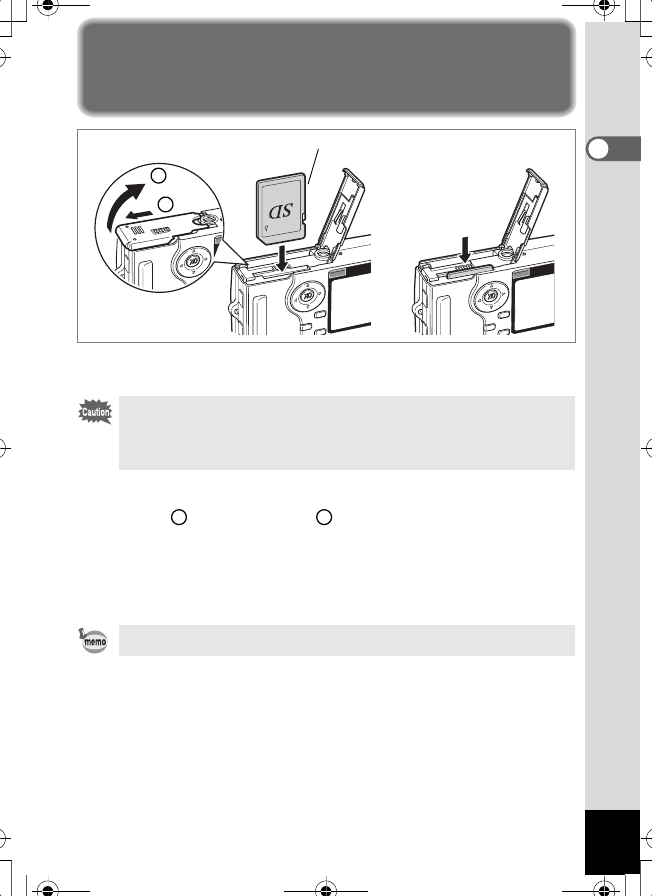 SD

Caution

memo