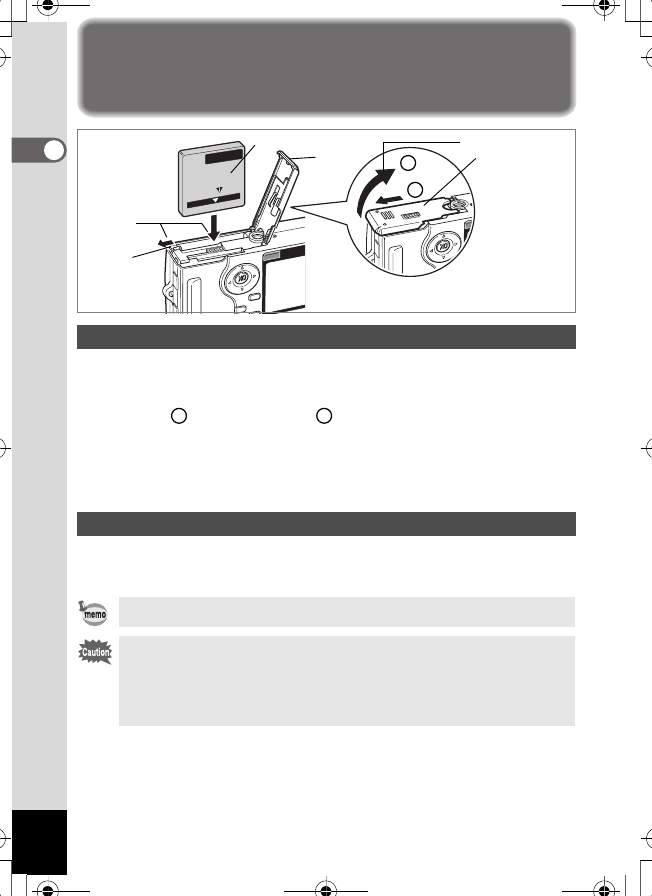 memo

Caution