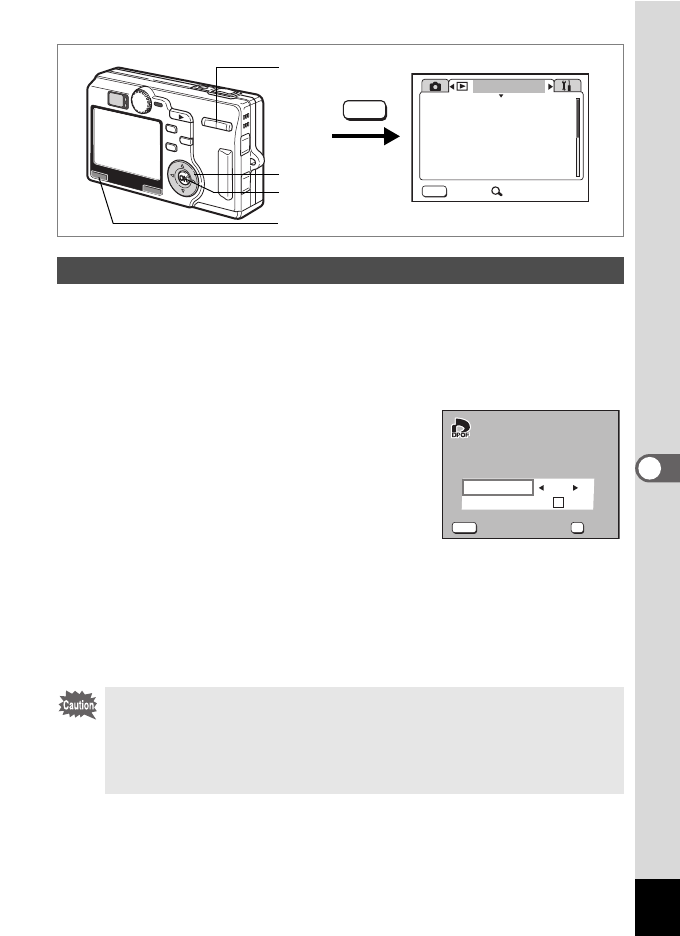 DPOF

Caution