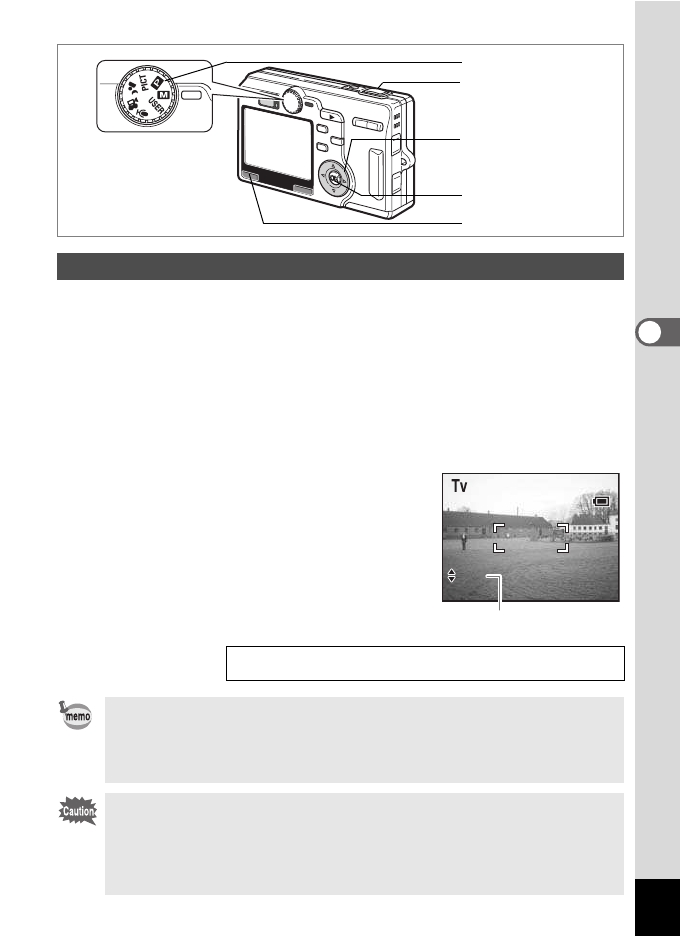 PICT
M
USER

Tv

memo

Caution