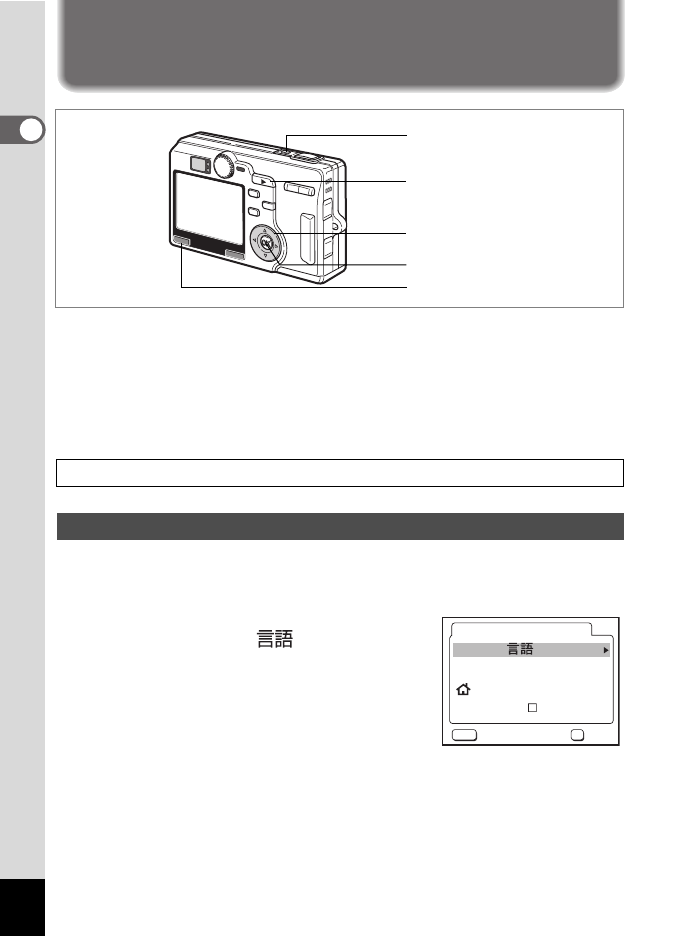 言語

言語