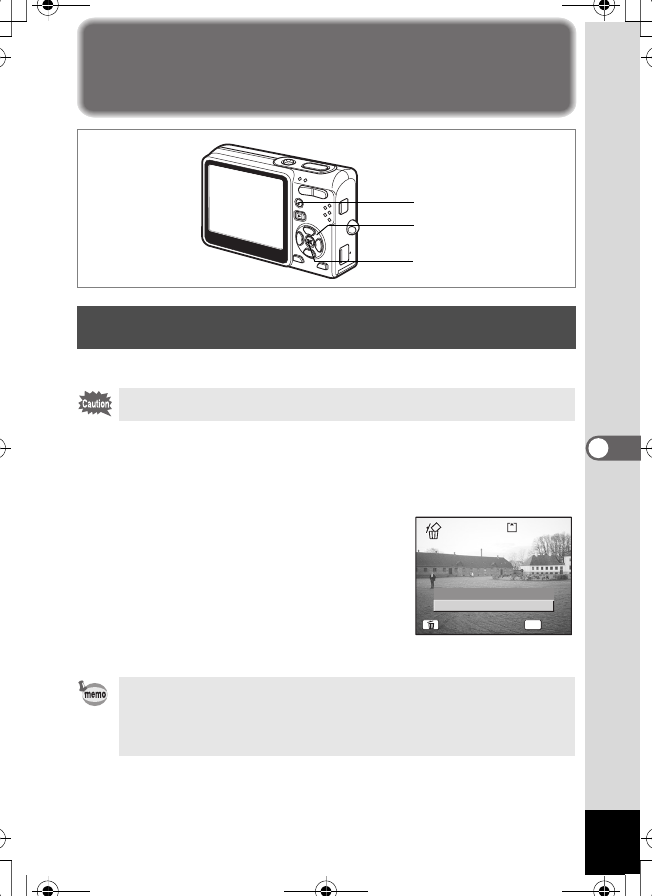 Caution

memo