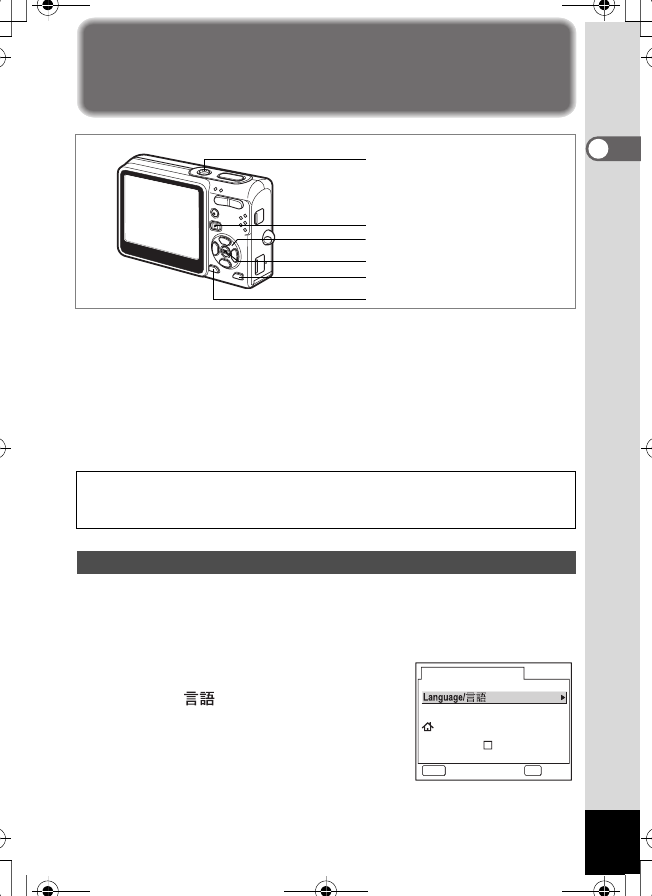 言語

Language/言語