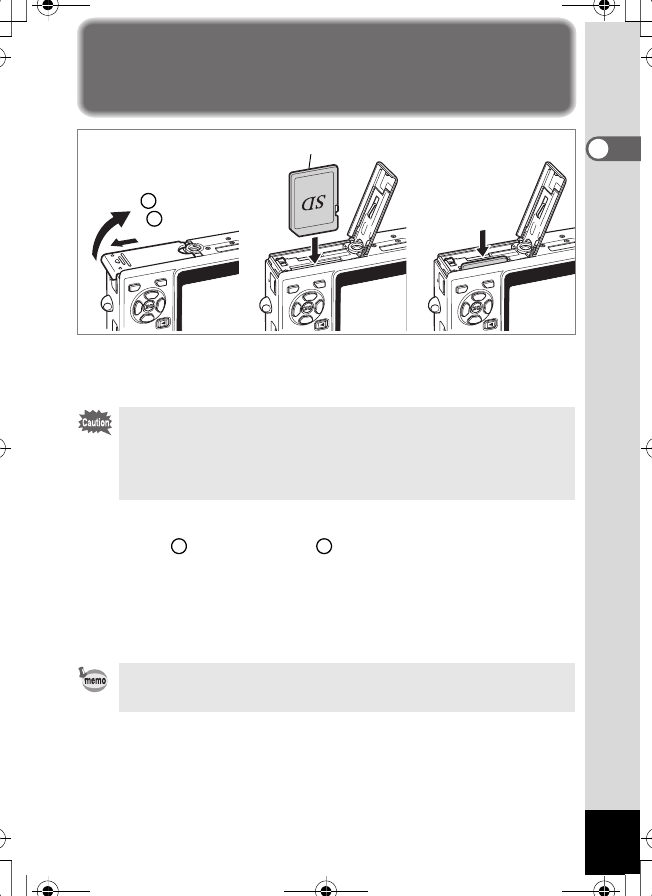 SD

Caution

memo