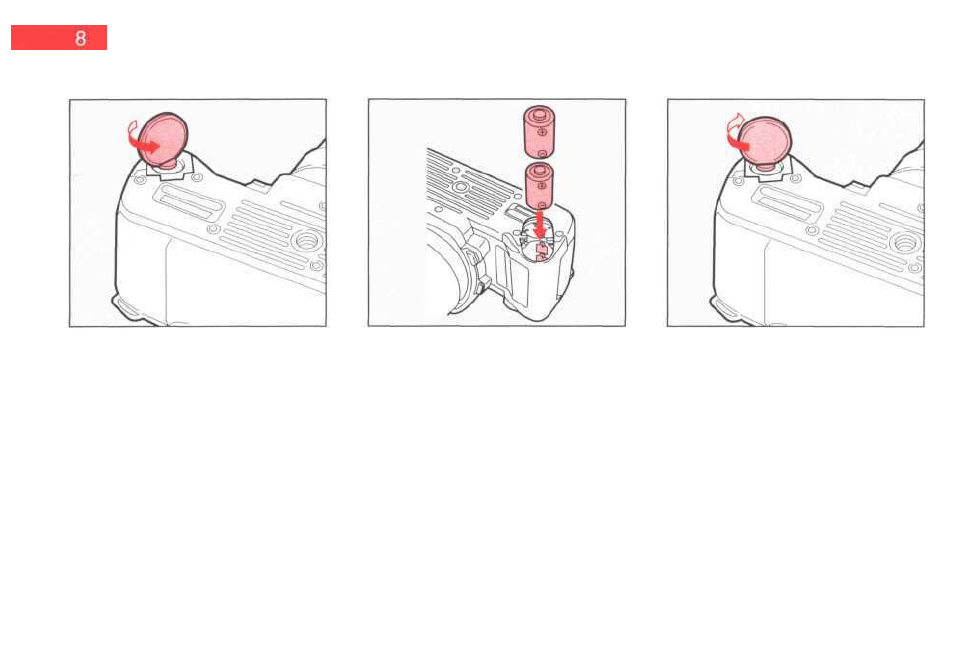 8