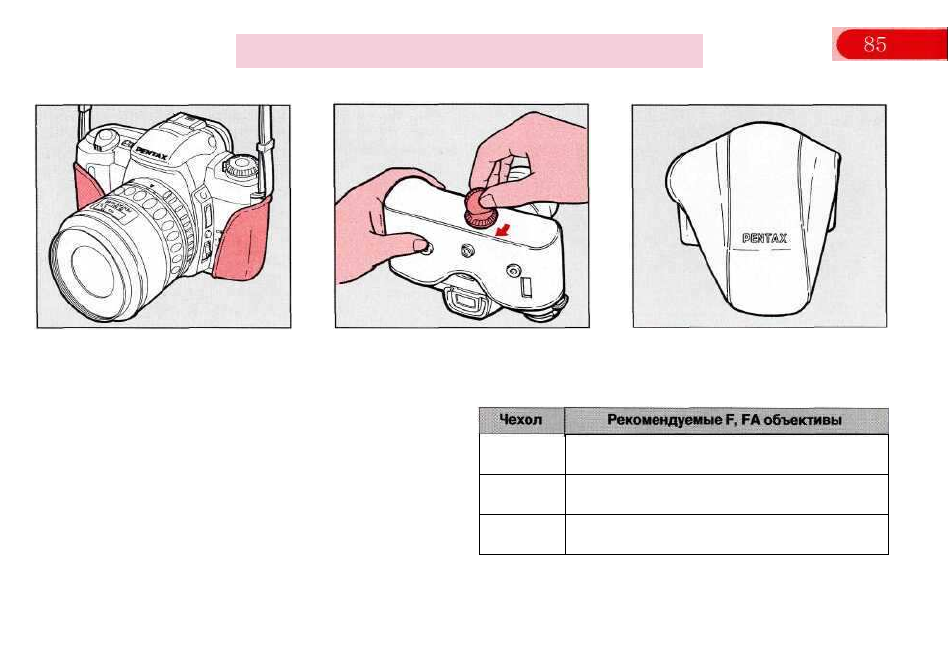 85

PENTAX

PENTAX

| Чехол | Рекомендуемые F, FA объективы |
|---|---|
| | |
| | |
| | |