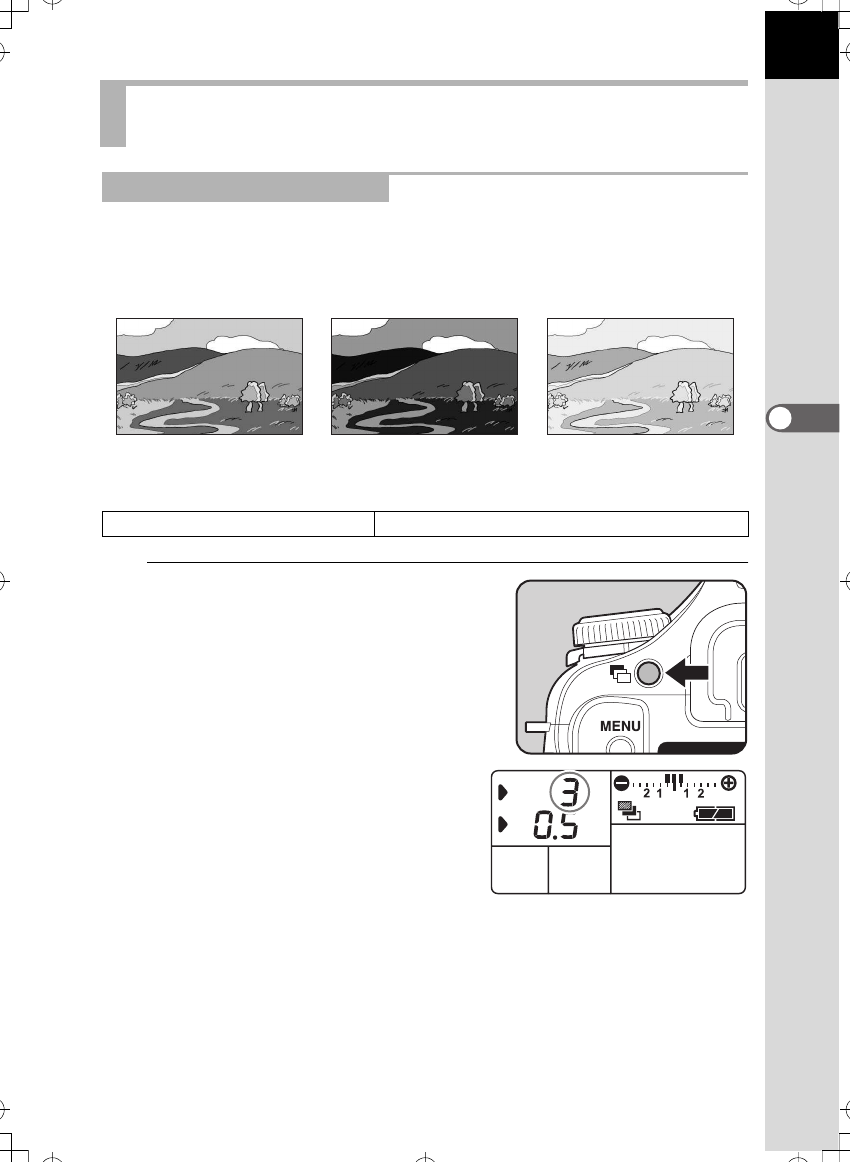 MENU

3

0.5

2 1 1 2