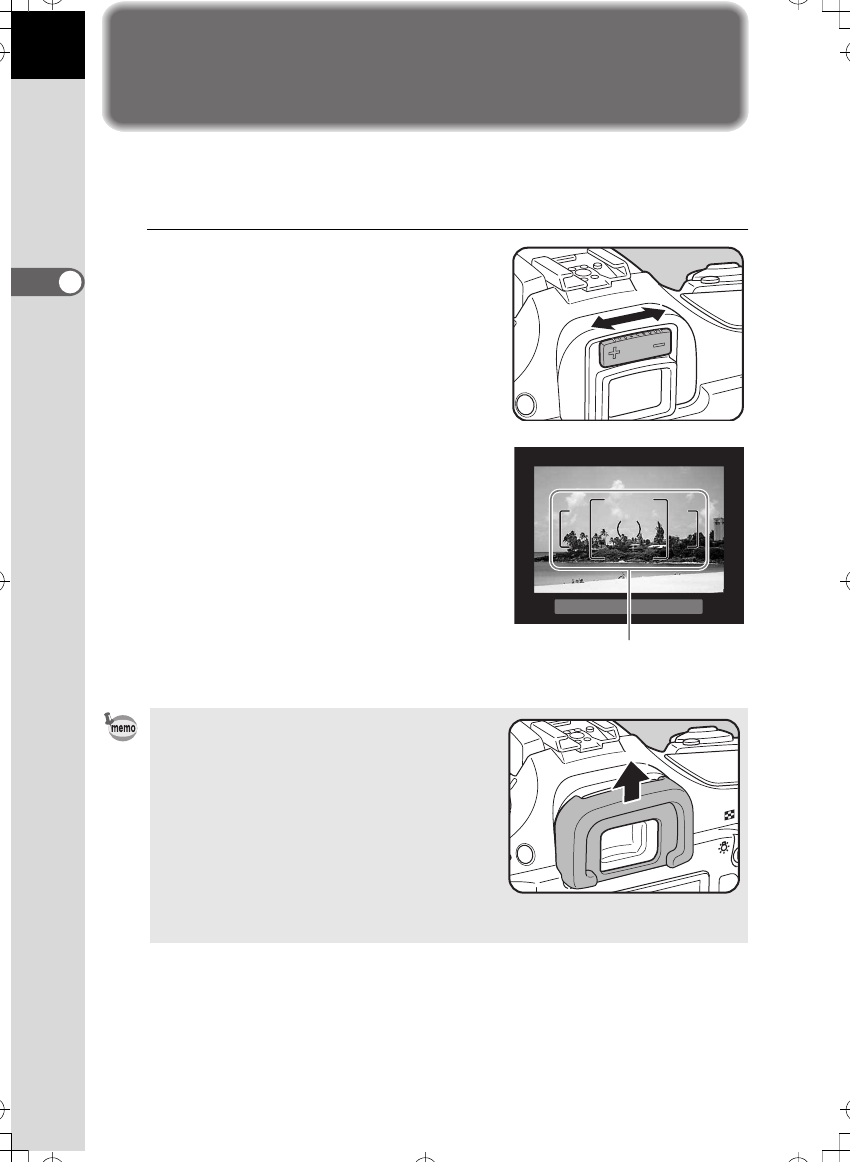 memo