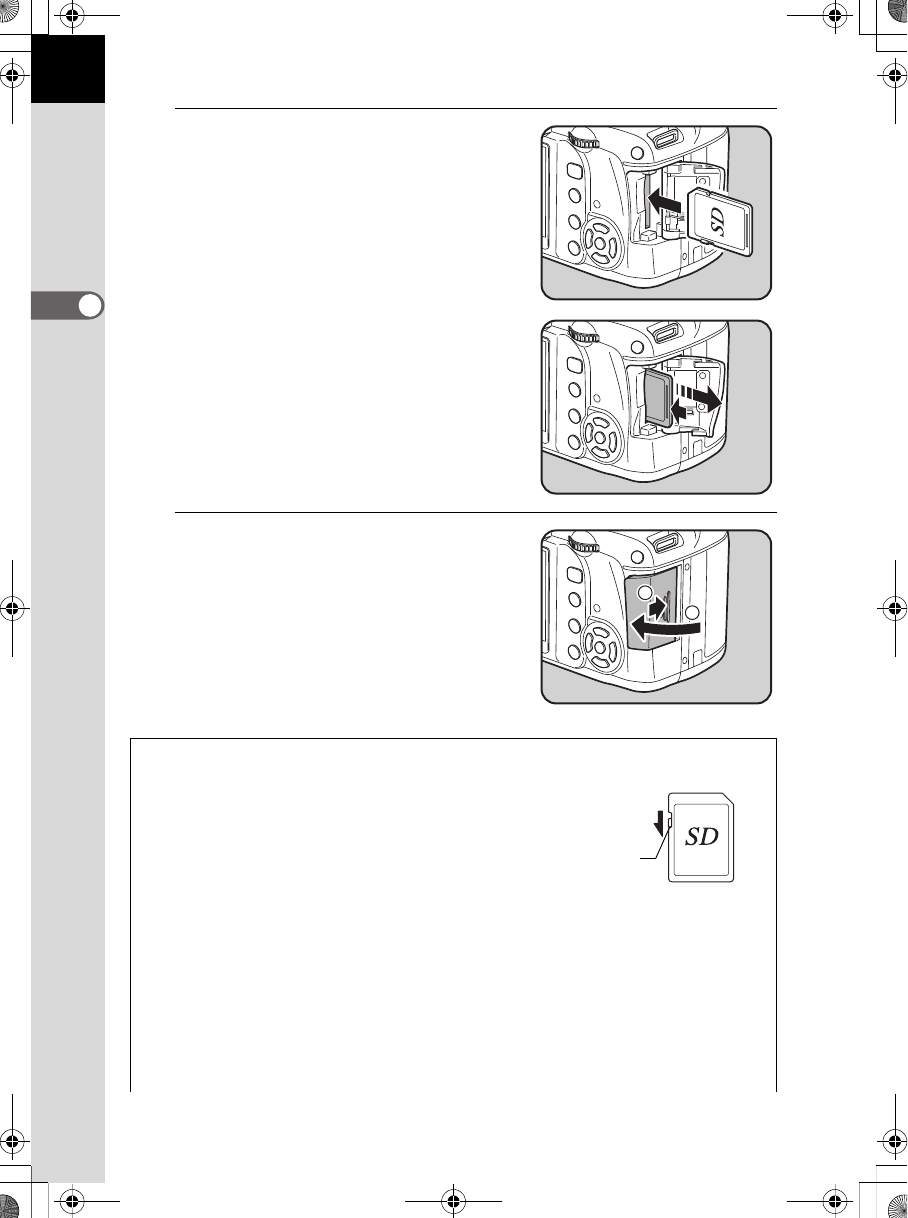 SD

SD