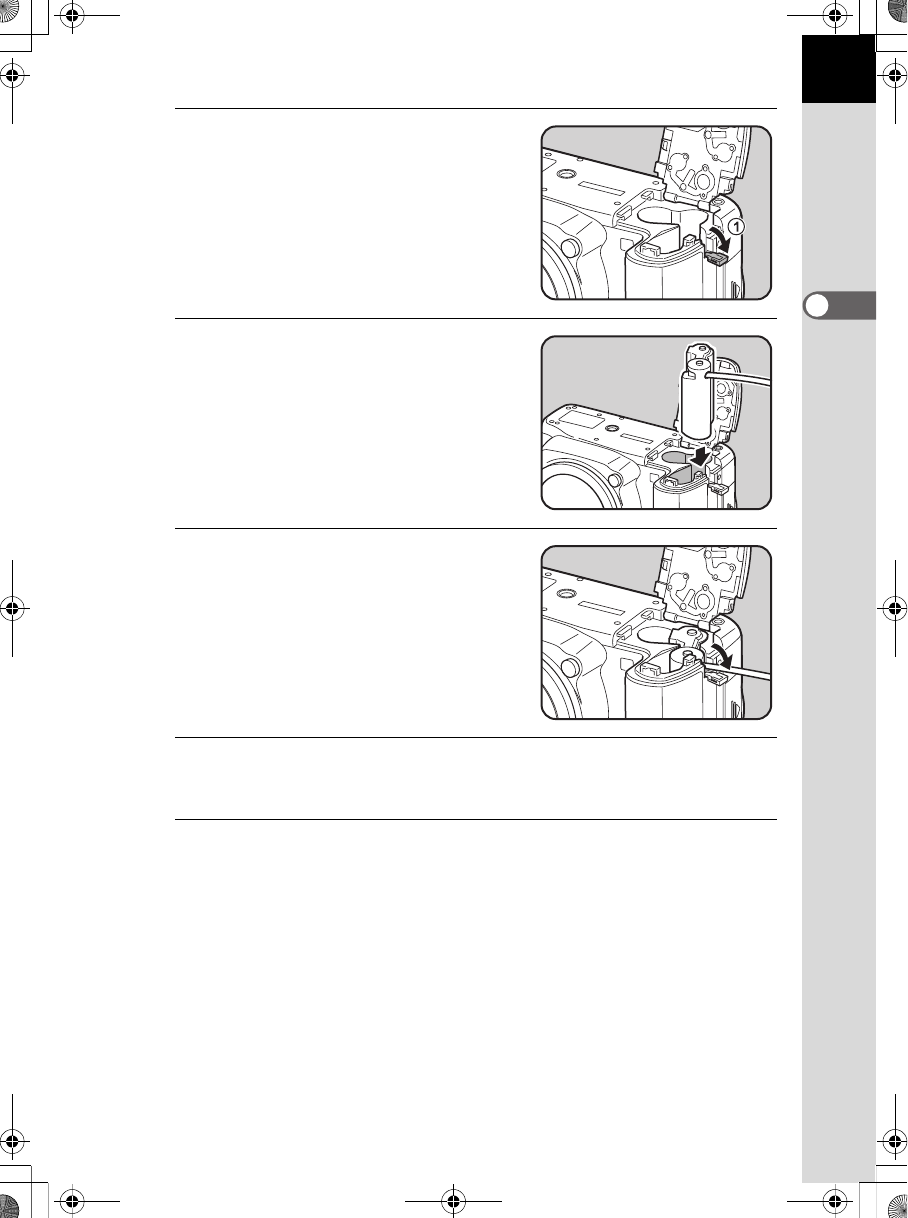 ①