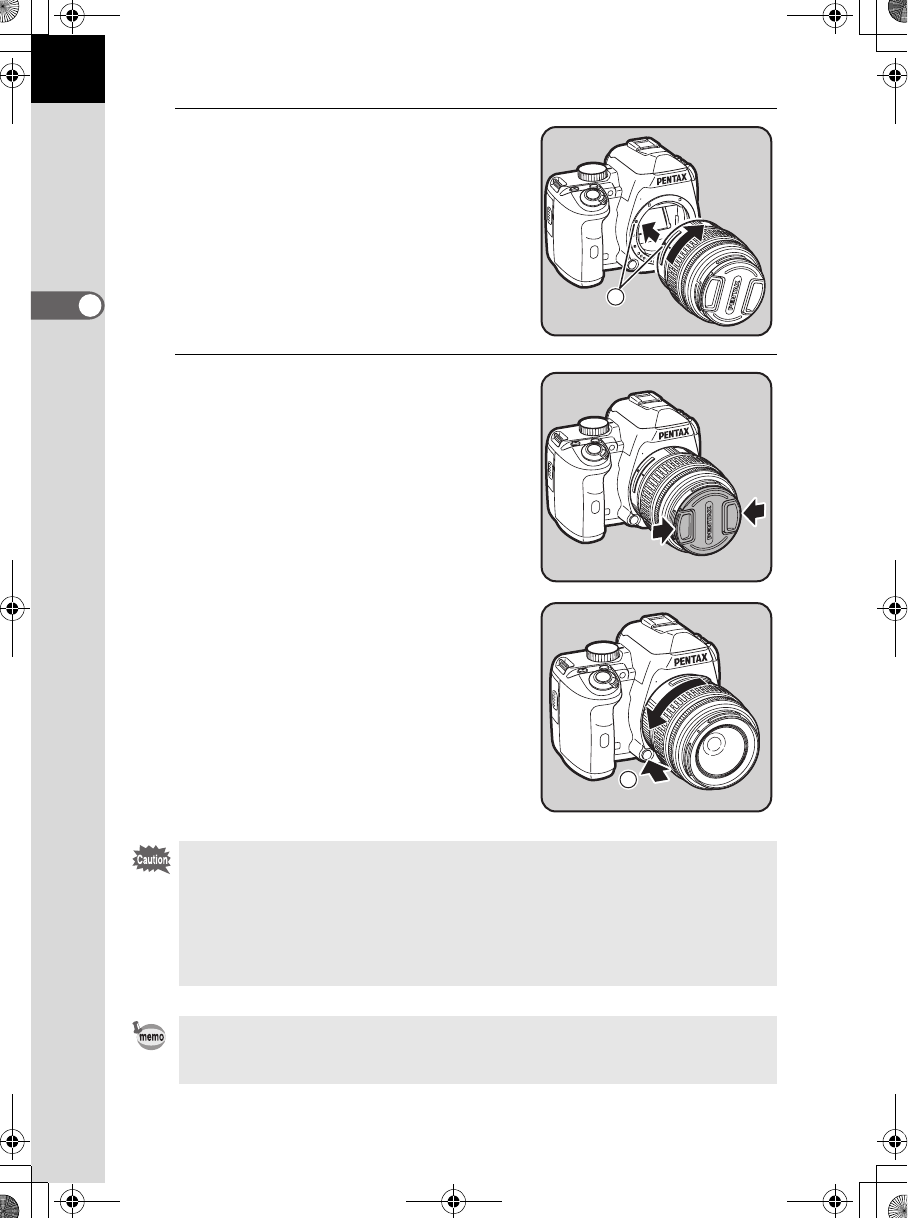 PENTAX

PENTAX

PENTAX

Caution

memo