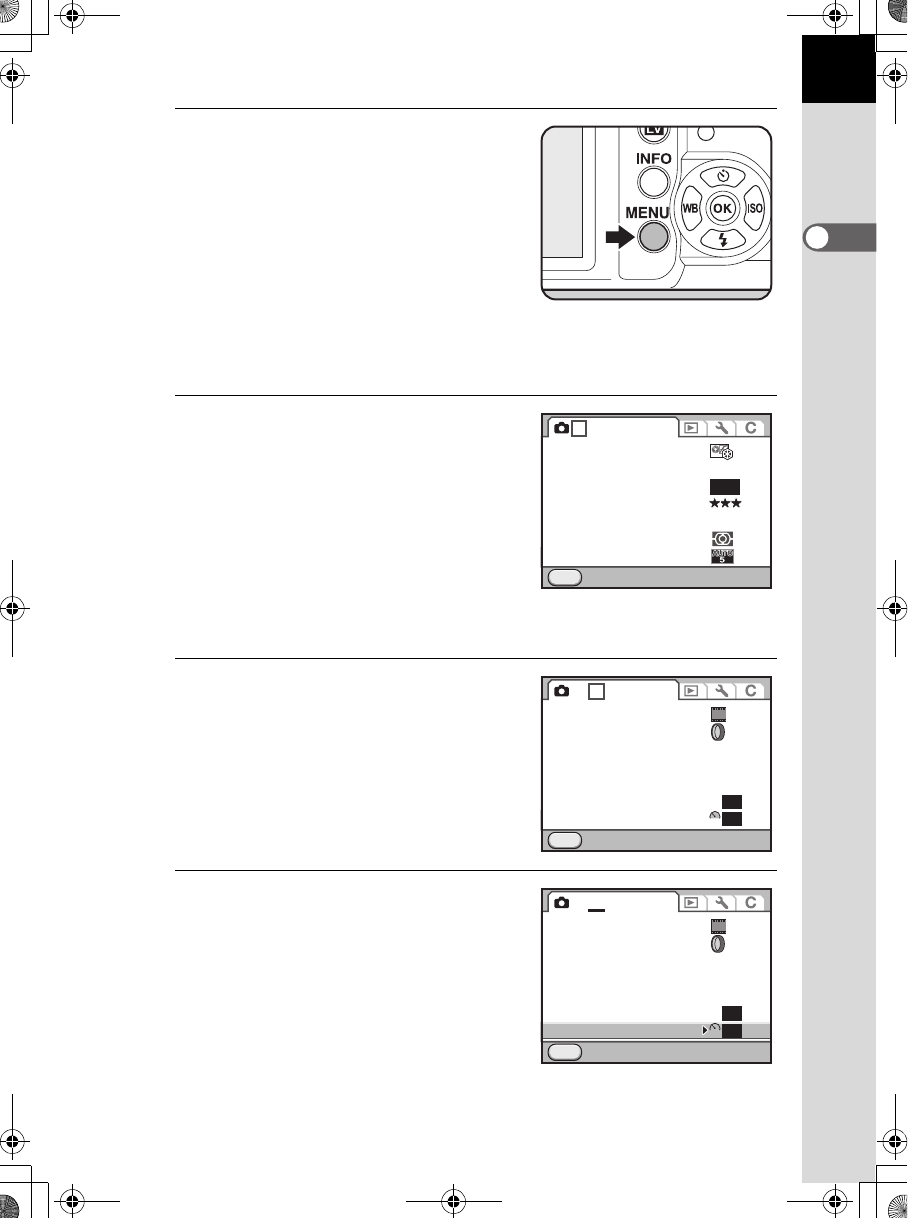 LV

INFO

MENU

WB

OK

ISO

C

C

C