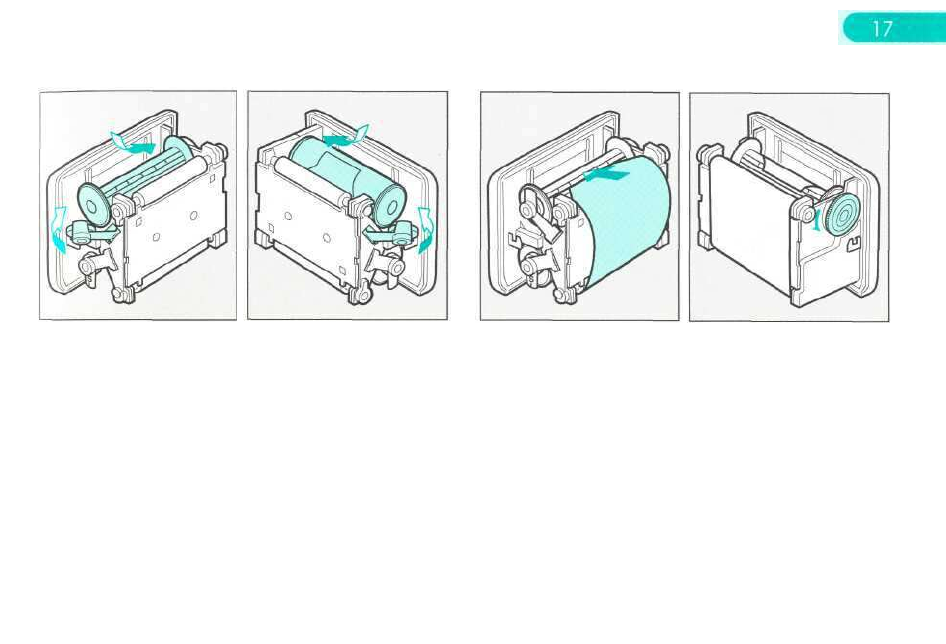 17