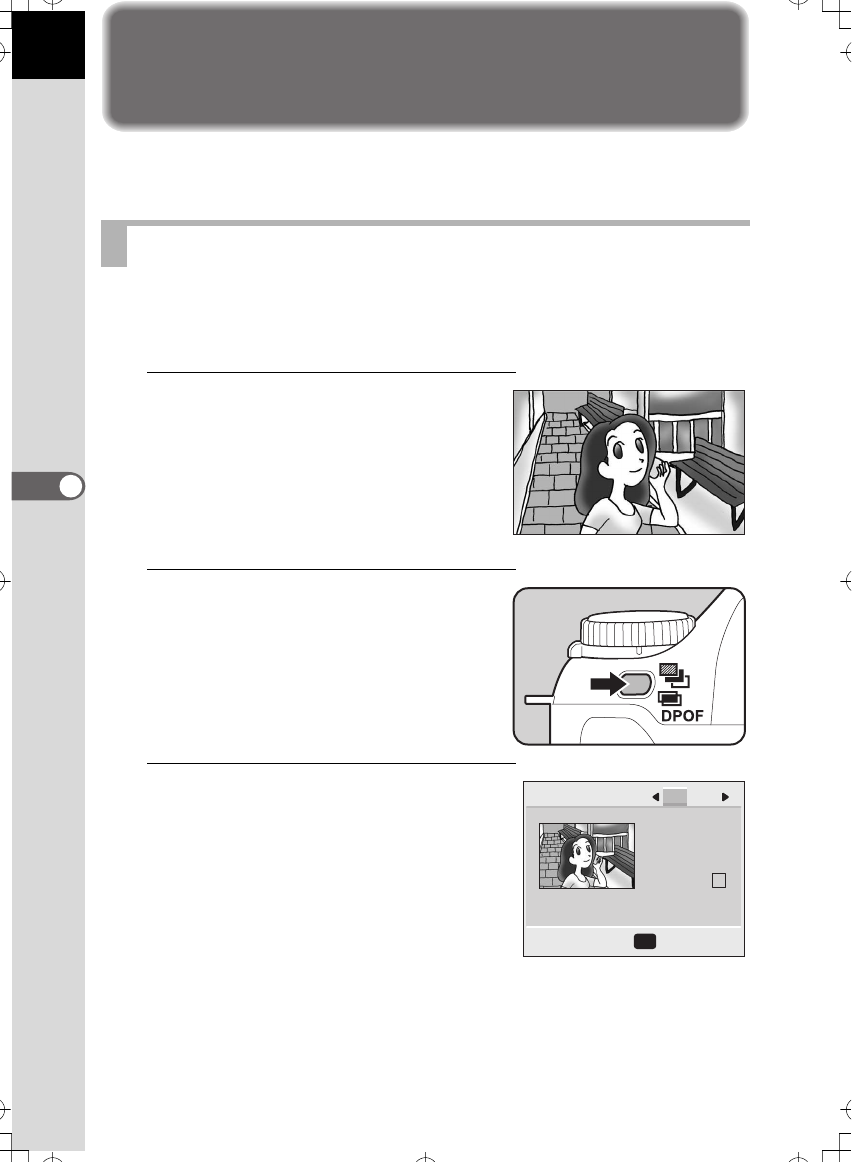 DPOF