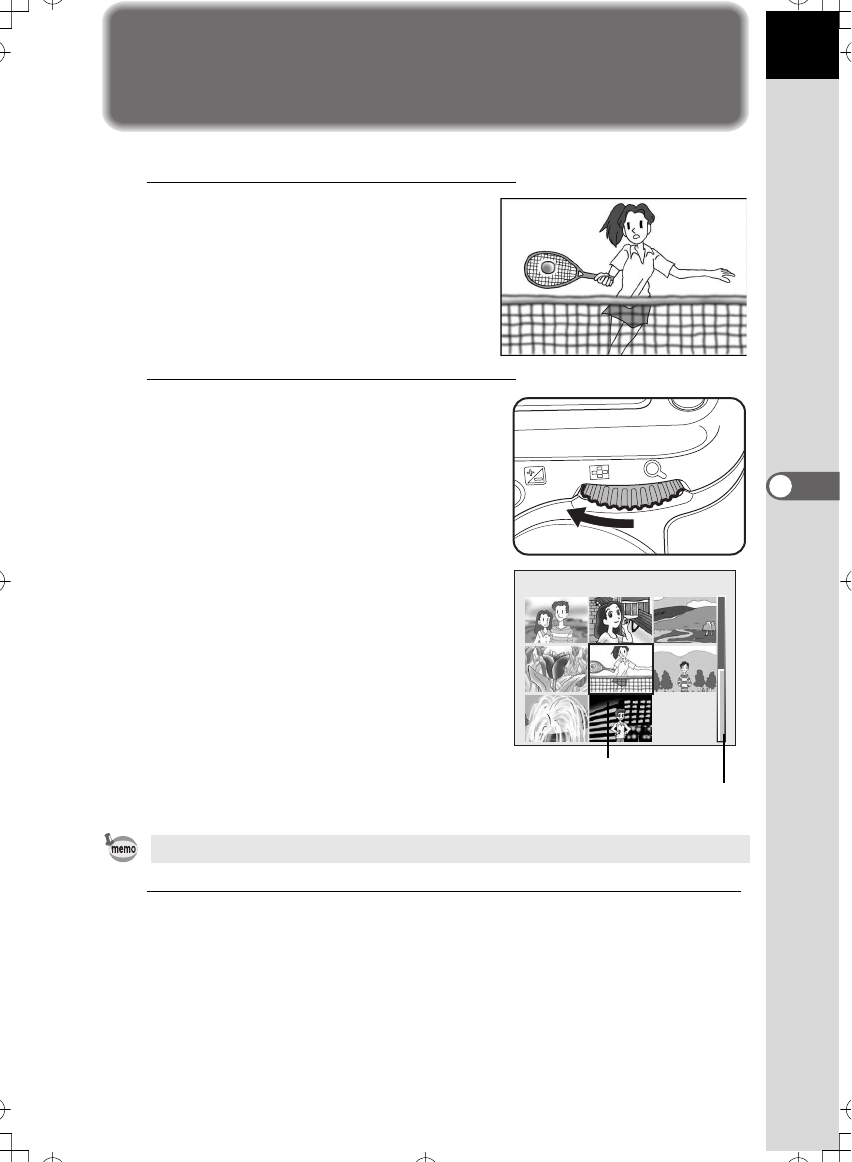 memo