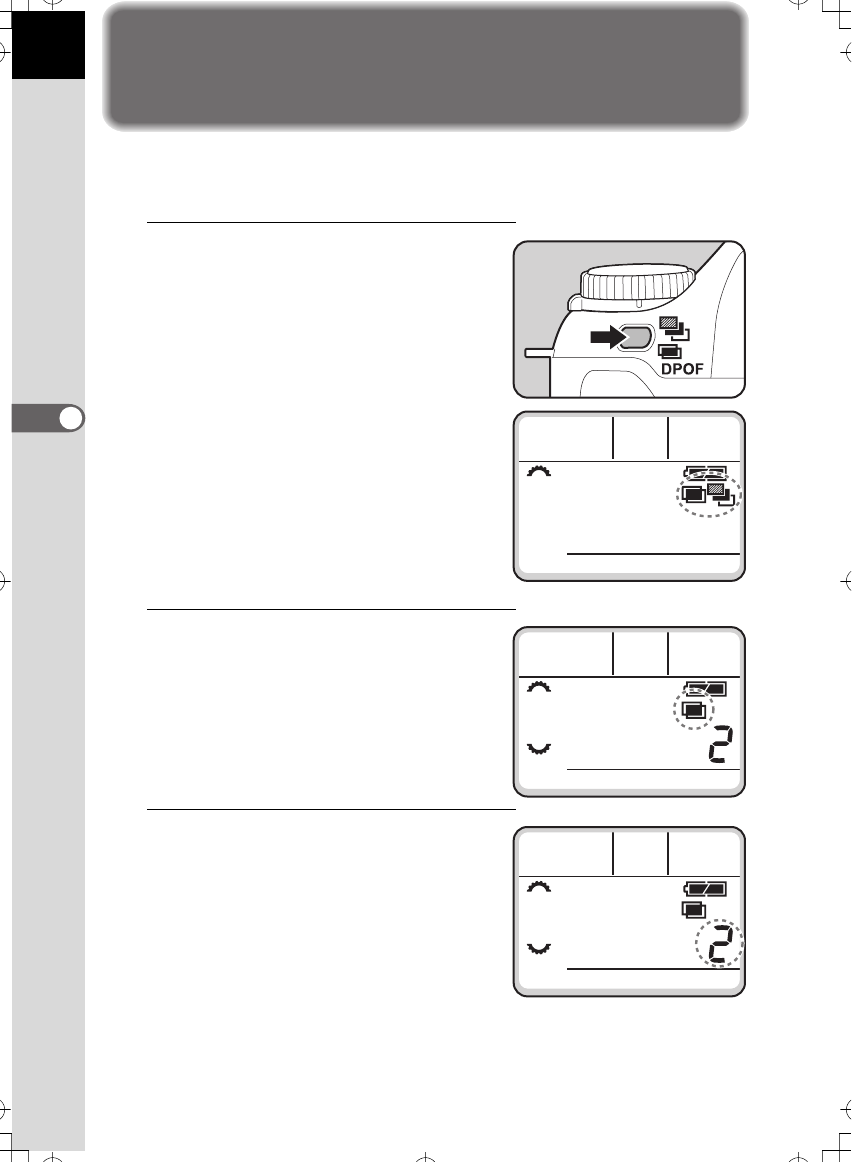 DPOF

2

2