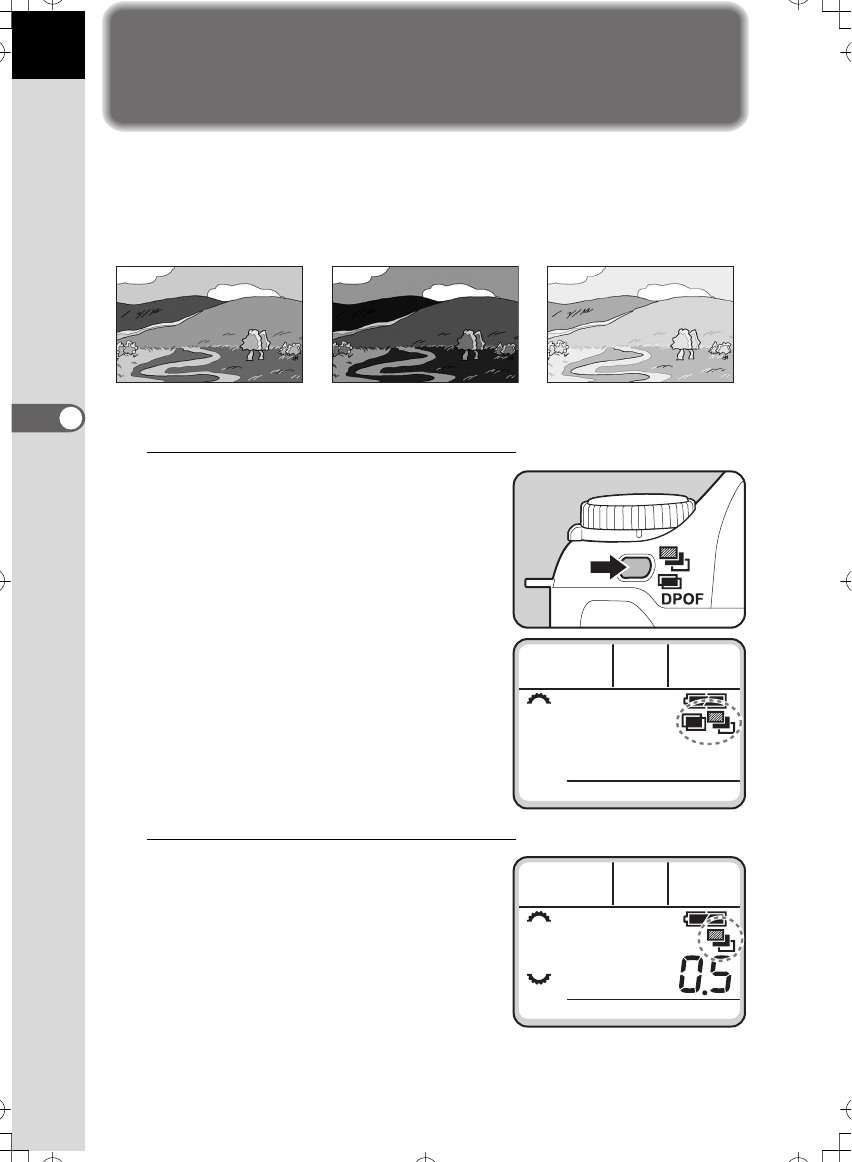 DPOF

0.5