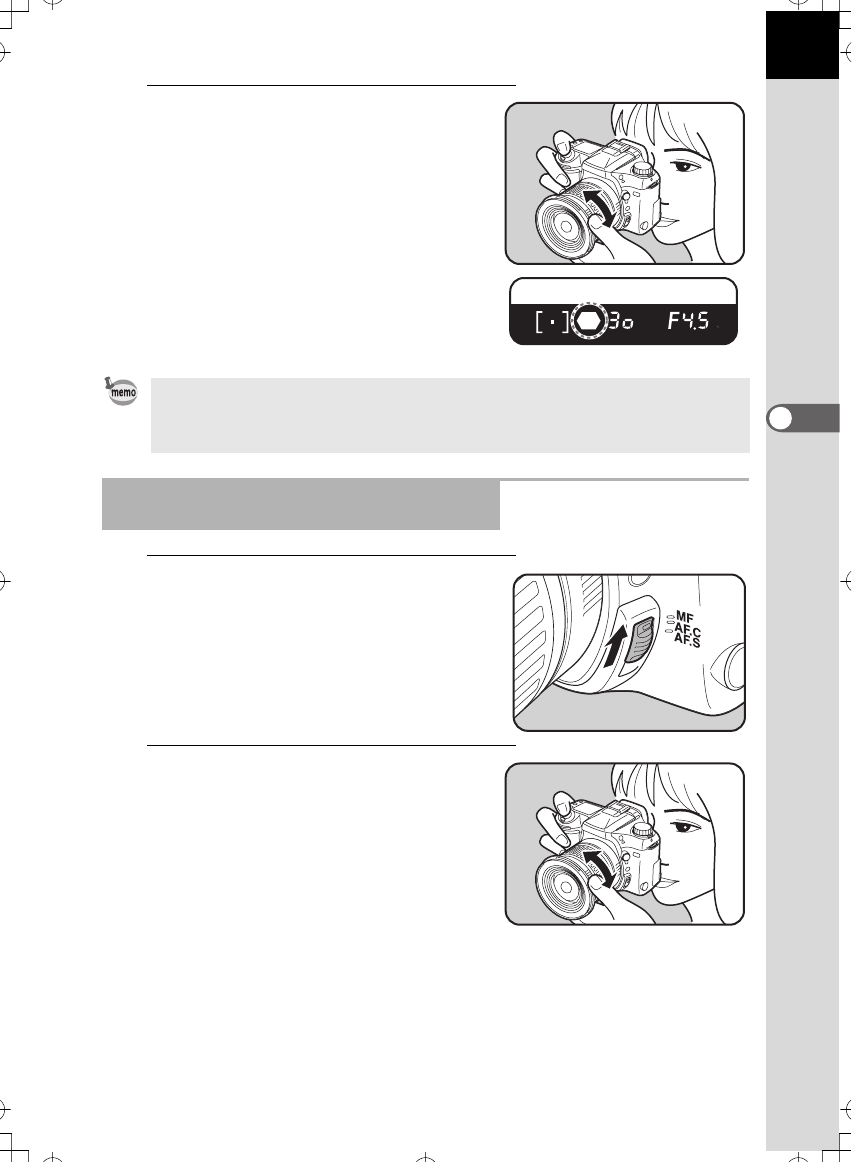 [ · ] 30 F4.5

memo

MF
AF.C
AF.S