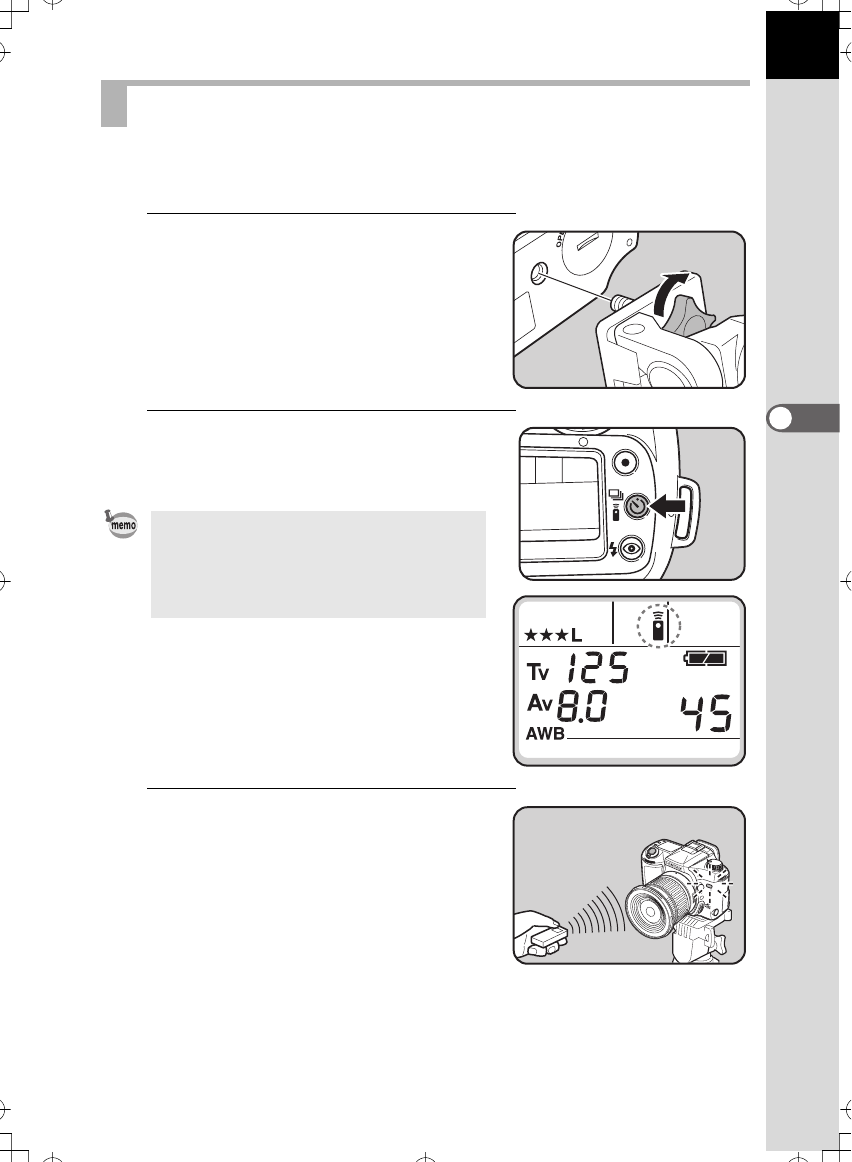 memo

★★★L

Tv 125

Av 8.0

45

AWB