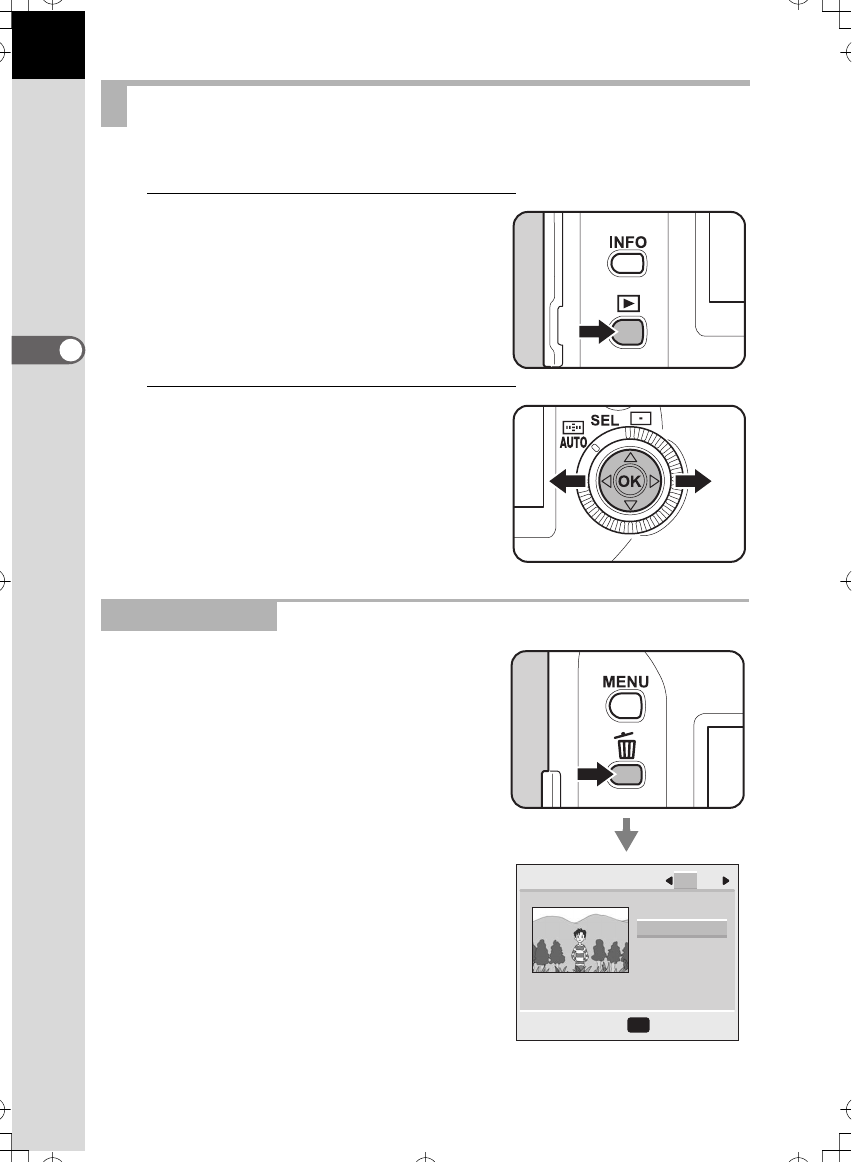 INFO

SEL

AUTO

OK

MENU