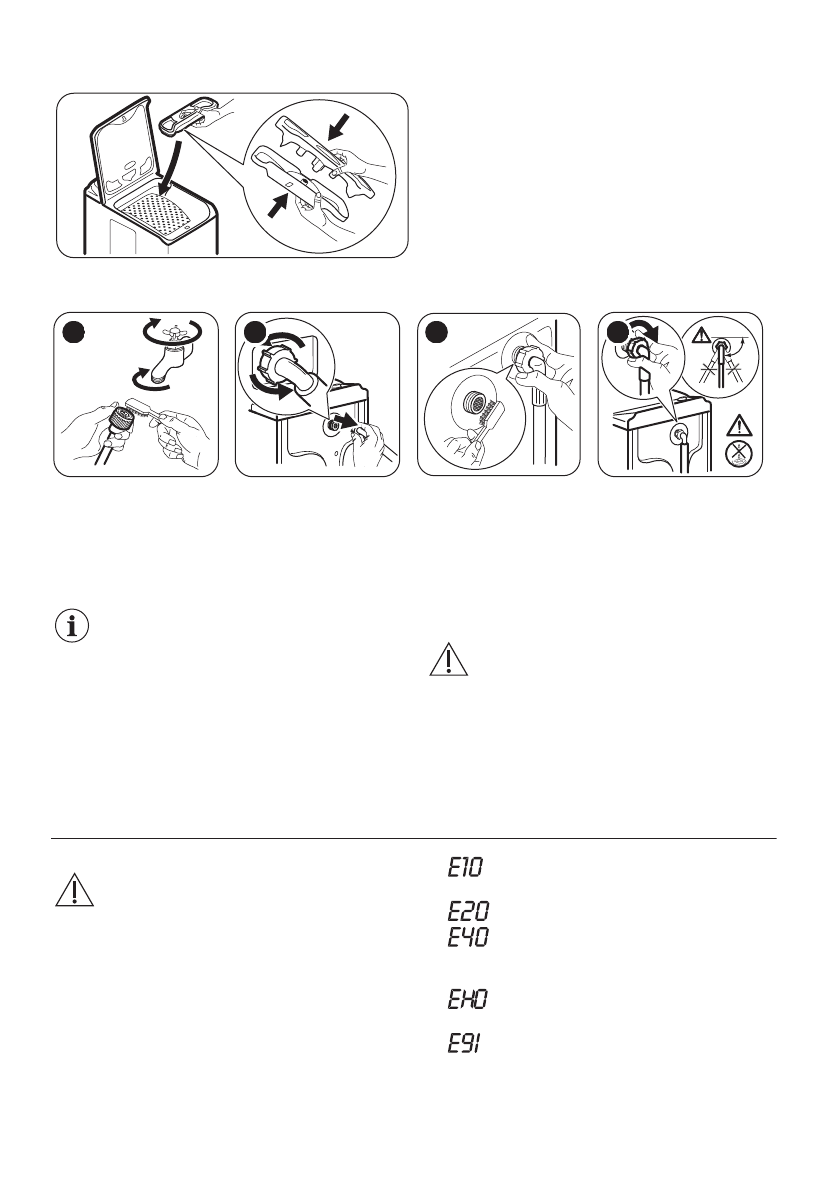 E10

E20

E40

EH0

E91