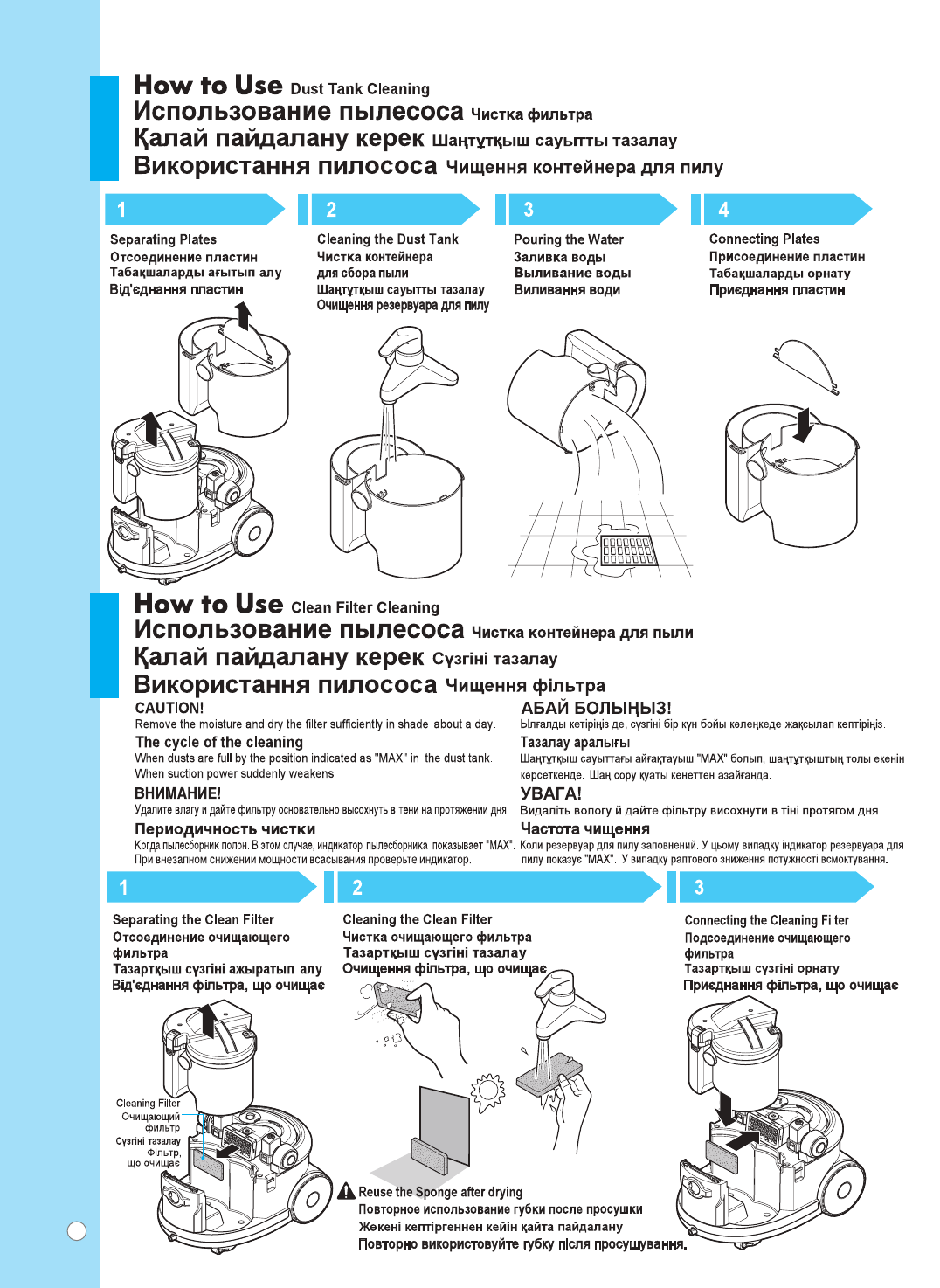 How to Use Dust Tank Cleaning
Использование пылесоса Чистка фильтра
Қалай пайдалану керек Шаңтұтқыш сауытты тазалау
Використання пилососа Чищення контейнера для пилу

1
Separating Plates
Отсоединение пластин
Табақшаларды ағытып алу
Від'єднання пластин

2
Cleaning the Dust Tank
Чистка контейнера для сбора пыли
Шаңтұтқыш сауытты тазалау
Очищення резервуара для пилу

3
Pouring the Water
Заливка воды
Выливание воды
Виливання води

4
Connecting Plates
Присоединение пластин
Табақшаларды орнату
Приєднання пластин

How to Use Clean Filter Cleaning
Использование пылесоса Чистка контейнера для пыли
Қалай пайдалану керек Сүзгіні тазалау
Використання пилососа Чищення фільтра

CAUTION!
Remove the moisture and dry the filter sufficiently in shade about a day.
The cycle of the cleaning
When dusts are full by the position indicated as "MAX" in the dust tank.
When suction power suddenly weakens.

ВНИМАНИЕ!
Удалите влагу и дайте фильтру основательно высохнуть в тени на протяжении дня.
Периодичность чистки
Когда пылесборник полон. В этом случае, индикатор пылесборника показывает "MAX". При внезапном снижении мощности всасывания проверьте индикатор.

АБАЙ БОЛЫҢЫЗ!
Ылғалды кетіріңіз де, сүзгіні бір күн бойы көлеңкеде жақсылап кептіріңіз.
Тазалау аралығы
Шаңтұтқыш сауыттағы айғақтауыш "MAX" болып, шаңтұтқыштың толы екенін көрсеткенде. Шаң сору қуаты кенеттен азайғанда.

УВАГА!
Видаліть вологу й дайте фільтру висохнути в тіні протягом дня.
Частота чищення
Коли резервуар для пилу заповнений. У цьому випадку індикатор резервуара для пилу показує "MAX". У випадку раптового зниження потужності всмоктування.

1
Separating the Clean Filter
Отсоединение очищающего фильтра
Тазартқыш сүзгіні ажыратып алу
Від'єднання фільтра, що очищає

Cleaning Filter
Очищающий фильтр
Сүзгіні тазалау
Фільтр, що очищає

2
Cleaning the Clean Filter
Чистка очищающего фильтра
Тазартқыш сүзгіні тазалау
Очищення фільтра, що очищає

Reuse the Sponge after drying
Повторное использование губки после просушки
Жөкені кептіргеннен кейін қайта пайдалану
Повторно використовуйте губку після просушування.

3
Connecting the Cleaning Filter
Подсоединение очищающего фильтра
Тазартқыш сүзгіні орнату
Приєднання фільтра, що очищає