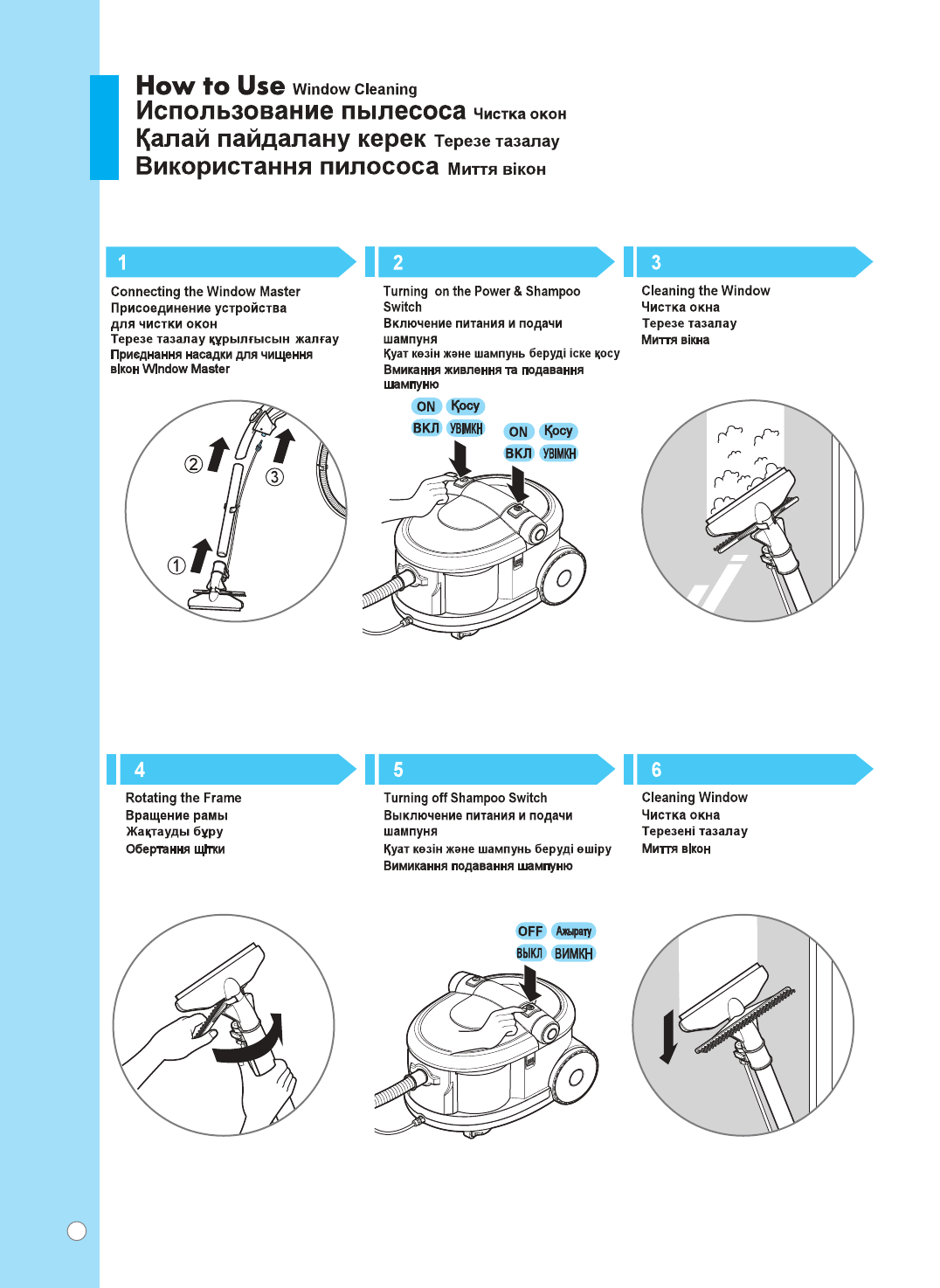 How to Use Window Cleaning
Использование пылесоса Чистка окон
Қалай пайдалану керек Терезе тазалау
Використання пилососа Миття вікон

1

Connecting the Window Master
Присоединение устройства для чистки окон
Терезе тазалау құрылғысын жалғау
Приєднання насадки для чищення вікон Window Master

② ③ ①

2

Turning on the Power & Shampoo Switch
Включение питания и подачи шампуня
Қуат көзін және шампунь беруді іске қосу
Вмикання живлення та подавання шампуню

ON Қосу
ВКЛ УВІМКН
ON Қосу
ВКЛ УВІМКН

3

Cleaning the Window
Чистка окна
Терезе тазалау
Миття вікна

4

Rotating the Frame
Вращение рамы
Жақтауды бұру
Обертання щітки

5

Turning off Shampoo Switch
Выключение питания и подачи шампуня
Қуат көзін және шампунь беруді өшіру
Вимикання подавання шампуню

OFF Ажырату
ВЫКЛ ВИМКН

6

Cleaning Window
Чистка окна
Терезені тазалау
Миття вікон