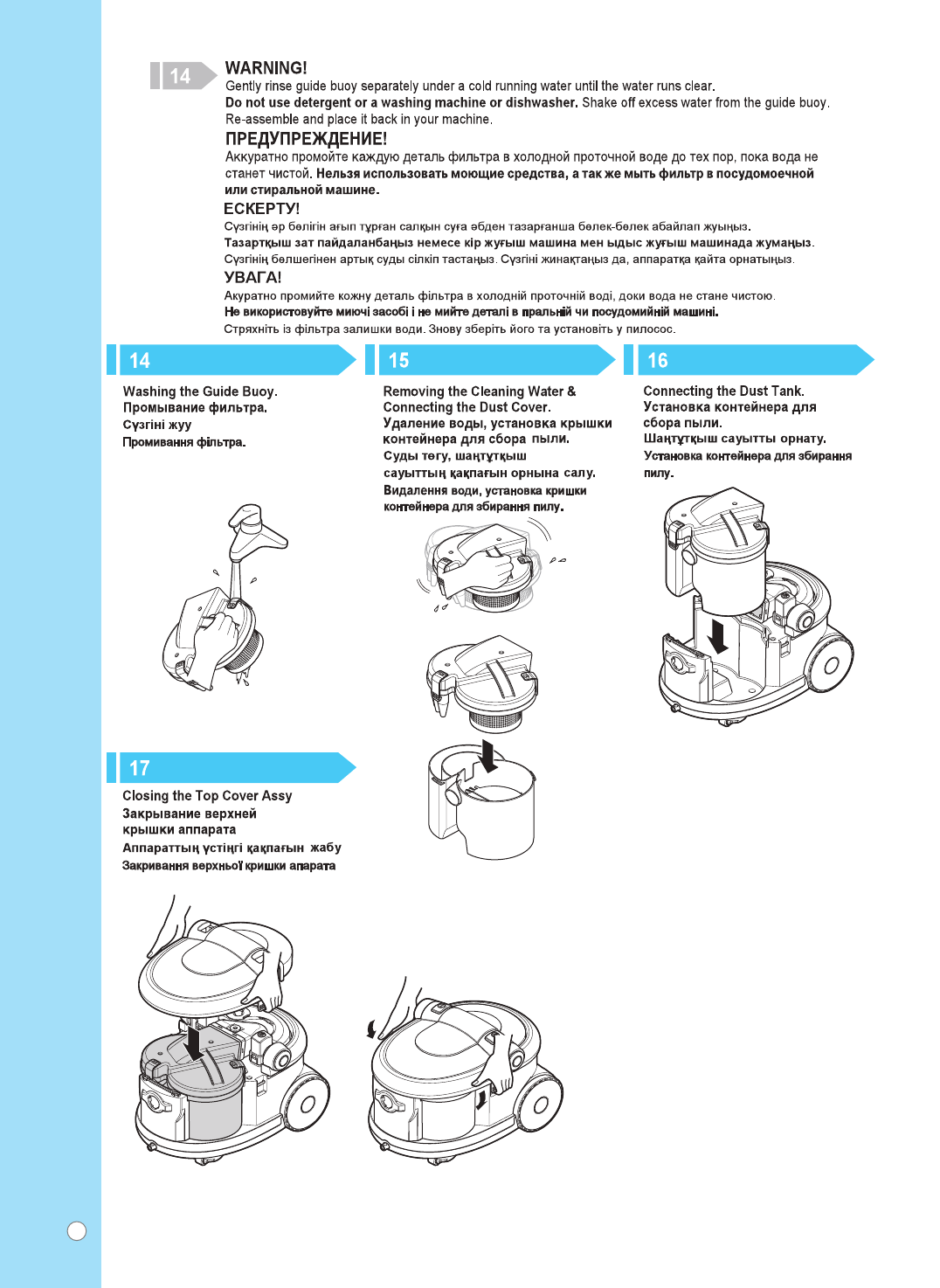 14

WARNING!
Gently rinse guide buoy separately under a cold running water until the water runs clear.
Do not use detergent or a washing machine or dishwasher. Shake off excess water from the guide buoy. Re-assemble and place it back in your machine.

ПРЕДУПРЕЖДЕНИЕ!
Аккуратно промойте каждую деталь фильтра в холодной проточной воде до тех пор, пока вода не станет чистой. Нельзя использовать моющие средства, а так же мыть фильтр в посудомоечной или стиральной машине.

ЕСКЕРТУ!
Сүзгінің әр бөлігін ағып тұрған салқын суға әбден тазарғанша бөлек-бөлек абайлап жуыңыз.
Тазартқыш зат пайдаланбаңыз немесе кір жуғыш машина мен ыдыс жуғыш машинада жумаңыз.
Сүзгінің бөлшегінен артық суды сілкіп тастаңыз. Сүзгіні жинақтаңыз да, аппаратқа қайта орнатыңыз.

УВАГА!
Акуратно промийте кожну деталь фільтра в холодній проточній воді, доки вода не стане чистою.
Не використовуйте миючі засобі і не мийте деталі в пральній чи посудомийній машині.
Стряхніть із фільтра залишки води. Знову зберіть його та установіть у пилосос.

14
Washing the Guide Buoy.
Промывание фильтра.
Сүзгіні жуу
Промивання фільтра.

15
Removing the Cleaning Water & Connecting the Dust Cover.
Удаление воды, установка крышки контейнера для сбора пыли.
Суды төгу, шаңтұтқыш сауыттың қақпағын орнына салу.
Видалення води, установка кришки контейнера для збирання пилу.

16
Connecting the Dust Tank.
Установка контейнера для сбора пыли.
Шаңтұтқыш сауытты орнату.
Установка контейнера для збирання пилу.

17
Closing the Top Cover Assy
Закрывание верхней крышки аппарата
Аппараттың үстіңгі қақпағын жабу
Закривання верхньої кришки апарата