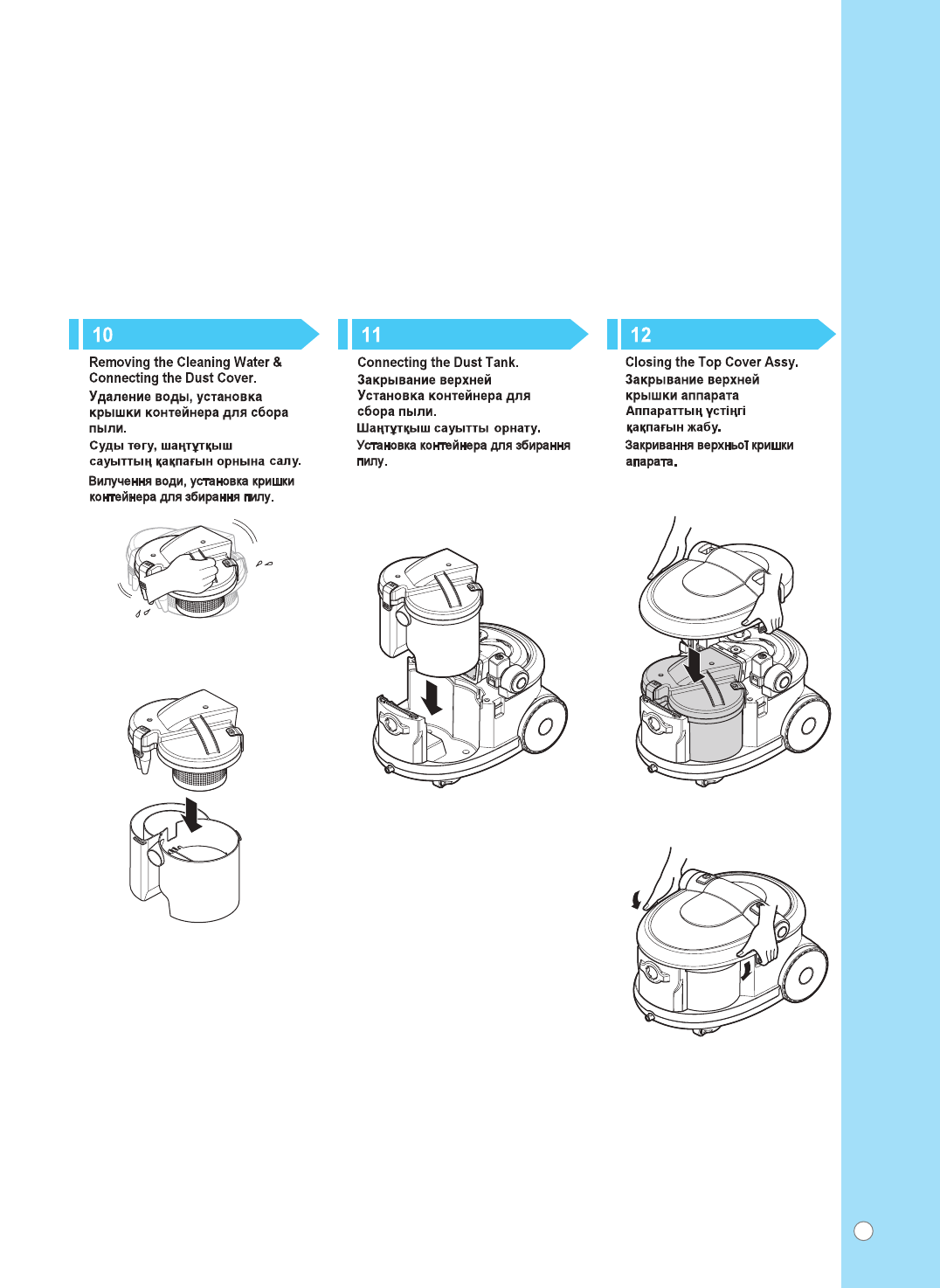 10

Removing the Cleaning Water & Connecting the Dust Cover.

Удаление воды, установка крышки контейнера для сбора пыли.

Суды төгу, шаңтұтқыш сауыттың қақпағын орнына салу.

Вилучення води, установка кришки контейнера для збирання пилу.

11

Connecting the Dust Tank.

Закрывание верхней Установка контейнера для сбора пыли.

Шаңтұтқыш сауытты орнату.

Установка контейнера для збирання пилу.

12

Closing the Top Cover Assy.

Закрывание верхней крышки аппарата

Аппараттың үстіңгі қақпағын жабу.

Закривання верхньої кришки апарата.