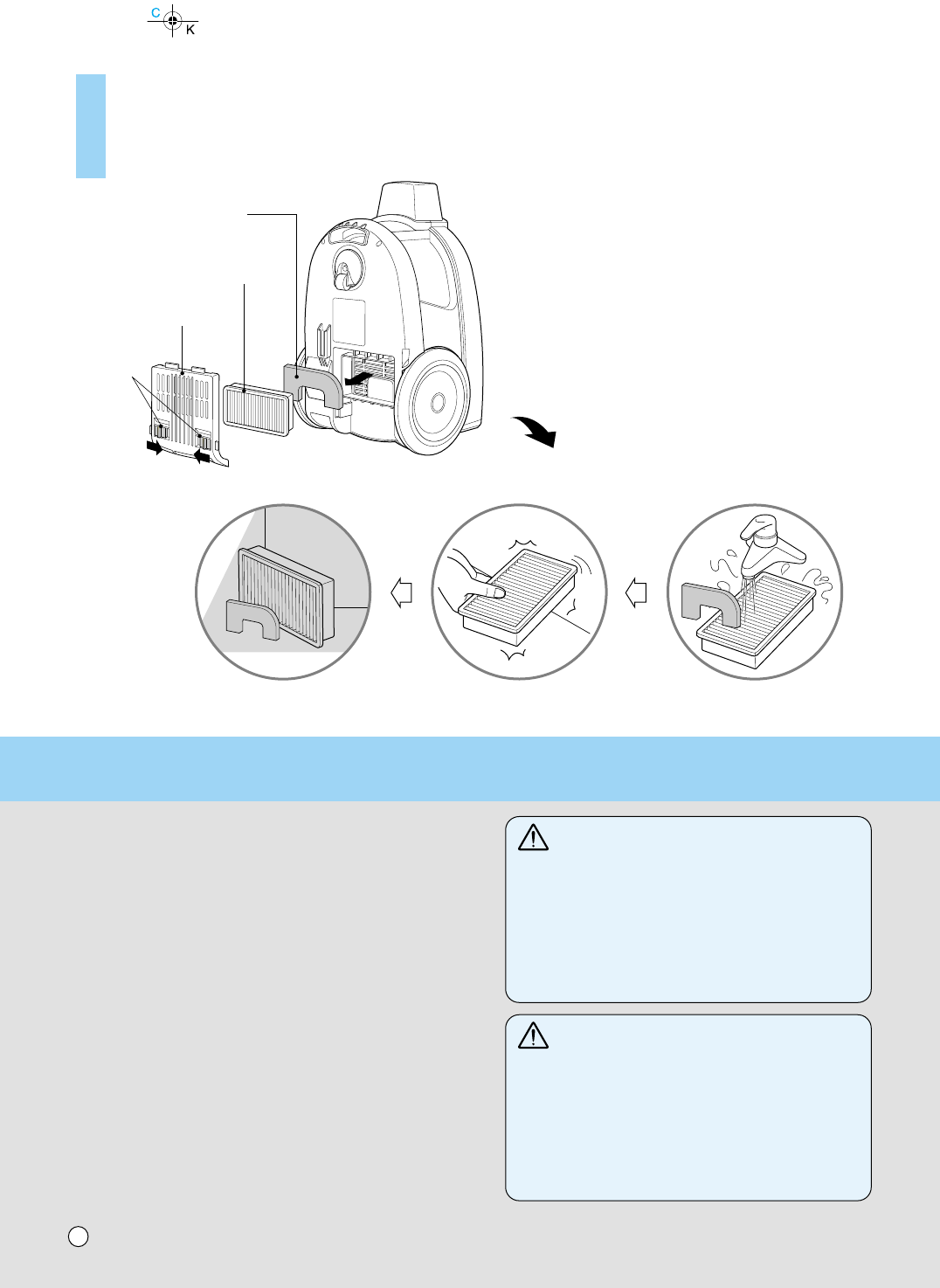 C
K