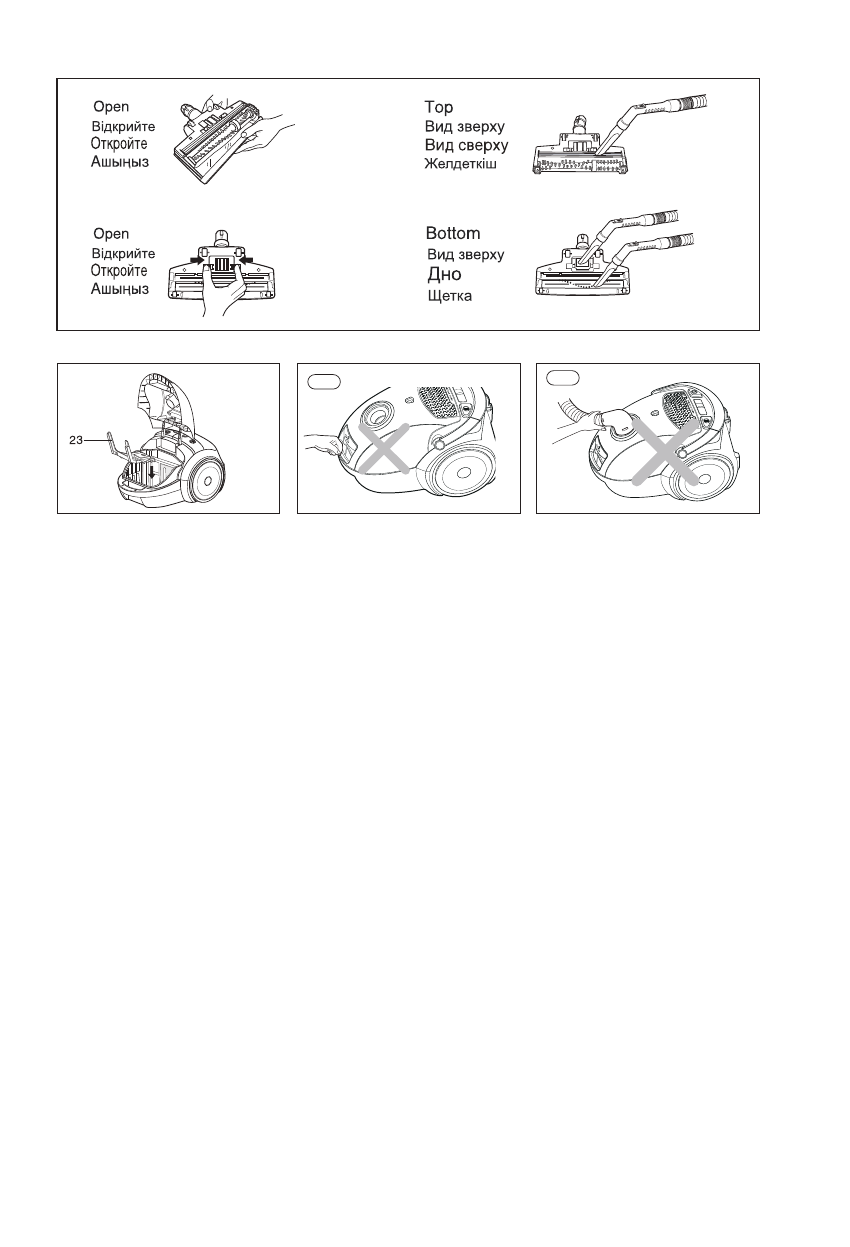 Open
Відкрийте
Откройте
Ашыңыз

Top
Вид зверху
Вид сверху
Желдеткіш

Open
Відкрийте
Откройте
Ашыңыз

Bottom
Вид зверху
Дно
Щетка

23